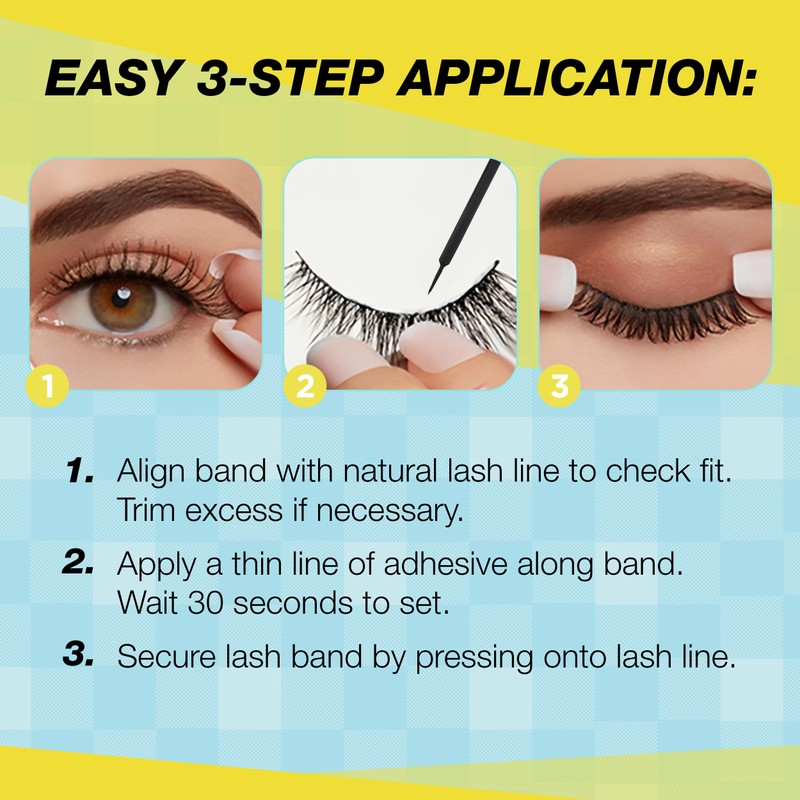 EASY 3-STEP APPLICATION:

1

2

3

1. Align band with natural lash line to check fit. Trim excess if necessary.

2. Apply a thin line of adhesive along band. Wait 30 seconds to set.

3. Secure lash band by pressing onto lash line.