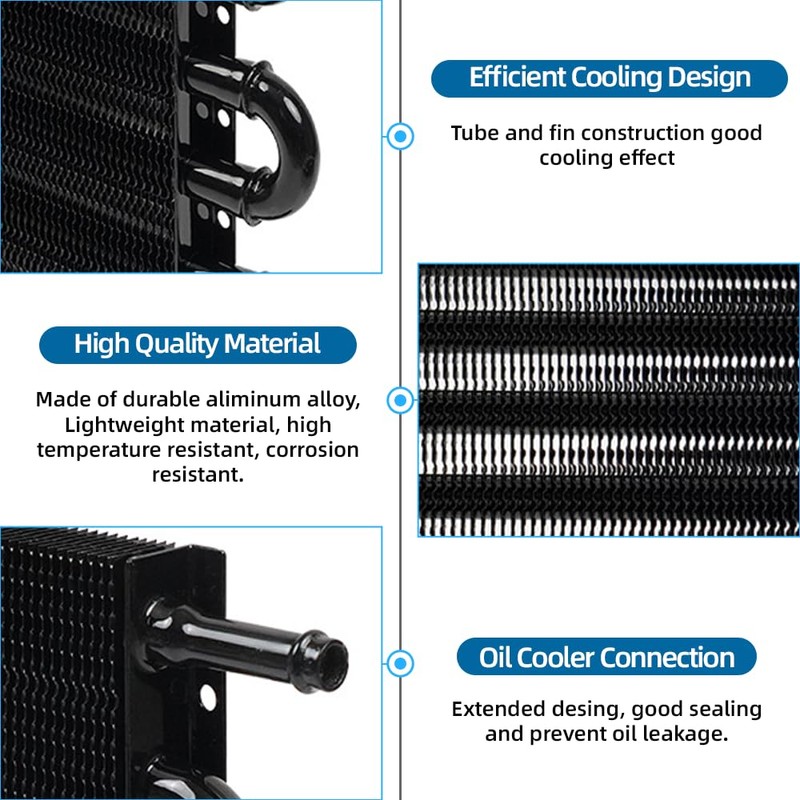 Efficient Cooling Design

Tube and fin construction good cooling effect

High Quality Material

Made of durable aliminum alloy, Lightweight material, high temperature resistant, corrosion resistant.

Oil Cooler Connection

Extended desing, good sealing and prevent oil leakage.