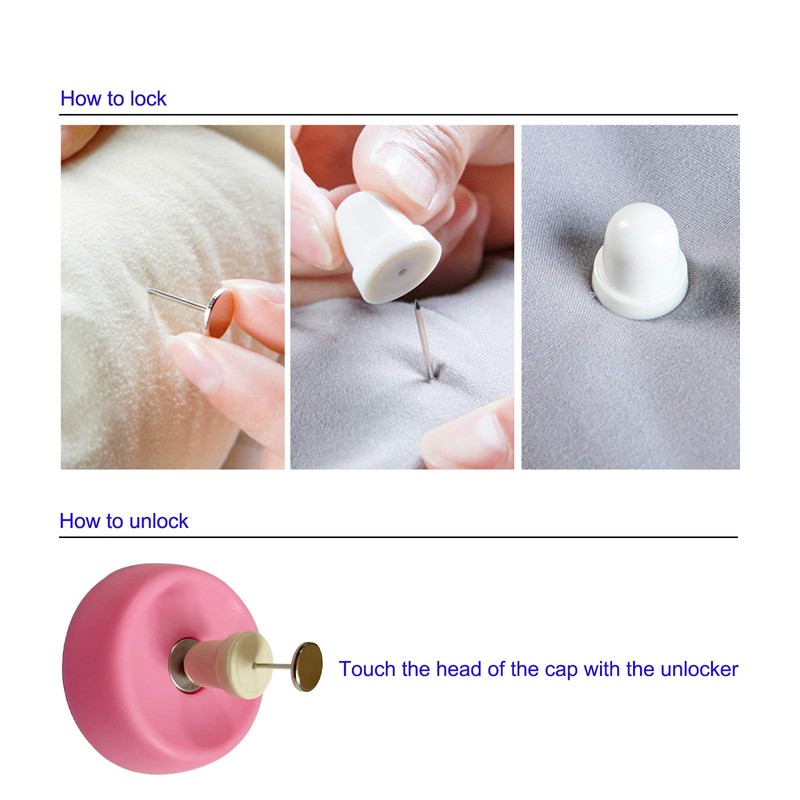 How to lock

How to unlock

Touch the head of the cap with the unlocker