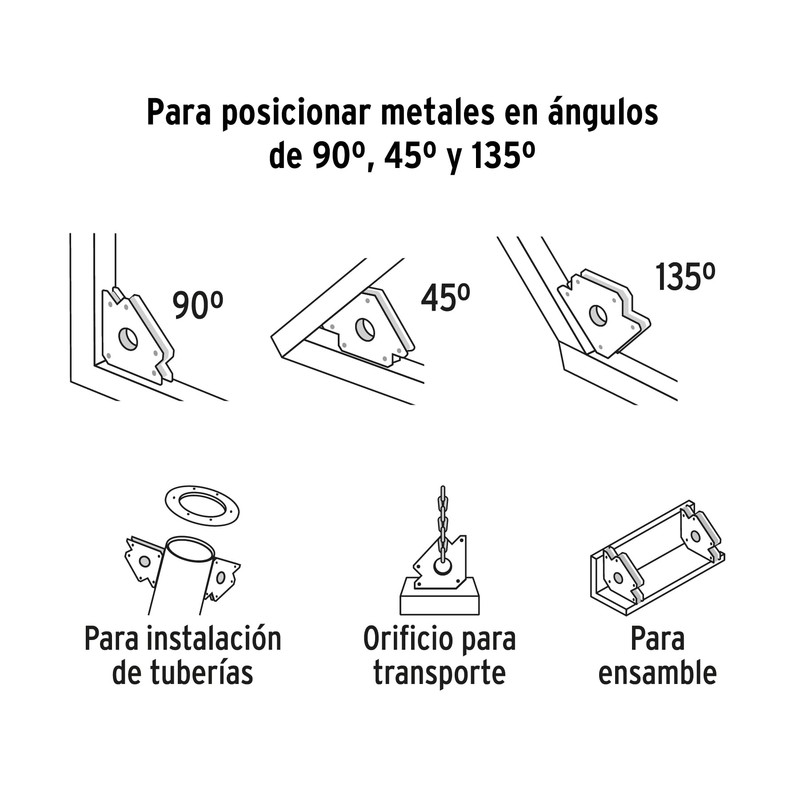 Para posicionar metales en ángulos de 90º, 45º y 135º

90º

45º

135º

Para instalación de tuberías

Orificio para transporte

Para ensamble