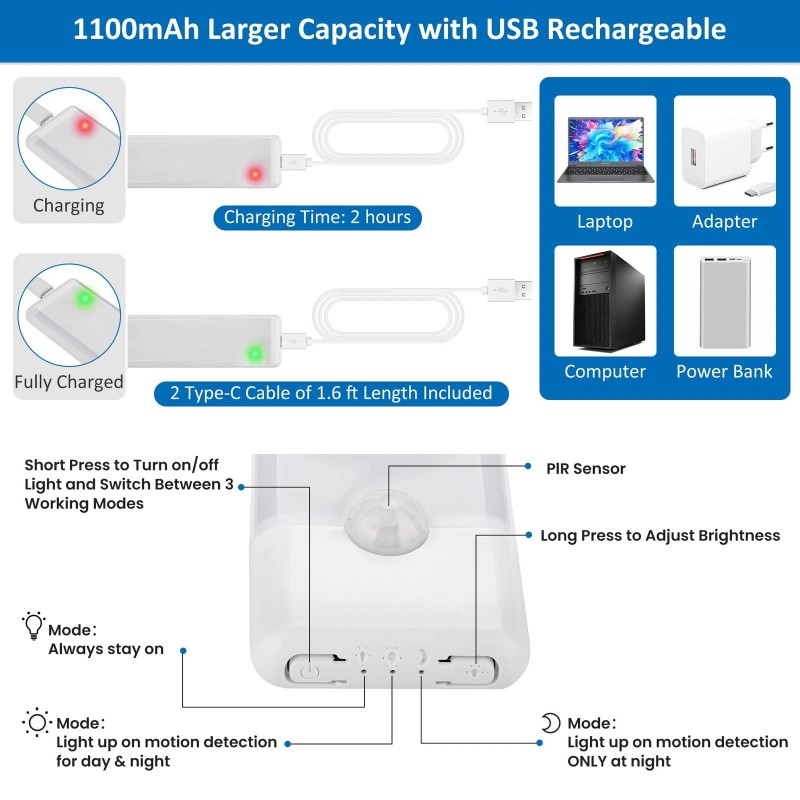 1100mAh Larger Capacity with USB Rechargeable

Charging

Charging Time: 2 hours

Fully Charged

2 Type-C Cable of 1.6 ft Length Included

Laptop

Adapter

Computer

Power Bank

Short Press to Turn on/off Light and Switch Between 3 Working Modes

PIR Sensor

Long Press to Adjust Brightness

Mode:
Always stay on

Mode:
Light up on motion detection for day & night

Mode:
Light up on motion detection ONLY at night