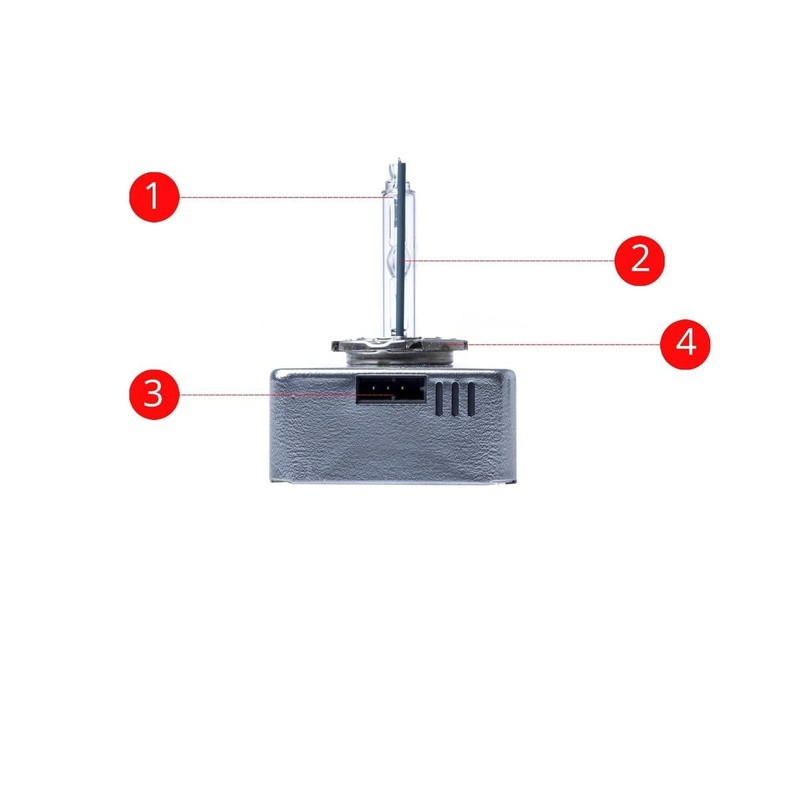 1
2
4
3