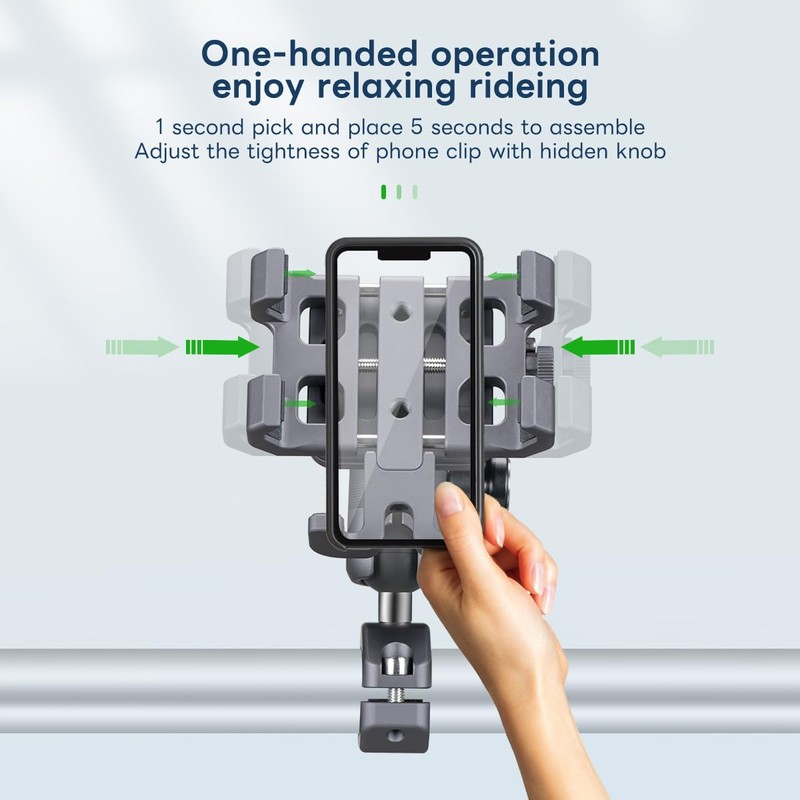 One-handed operation
enjoy relaxing rideing

1 second pick and place 5 seconds to assemble
Adjust the tightness of phone clip with hidden knob