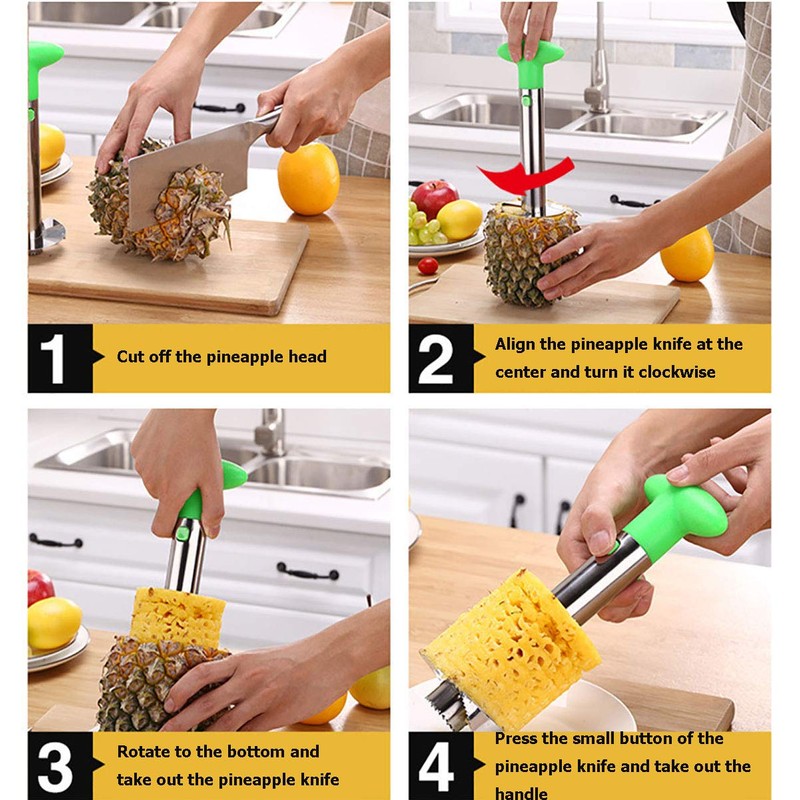 1 Cut off the pineapple head

2 Align the pineapple knife at the center and turn it clockwise

3 Rotate to the bottom and take out the pineapple knife

4 Press the small button of the pineapple knife and take out the handle