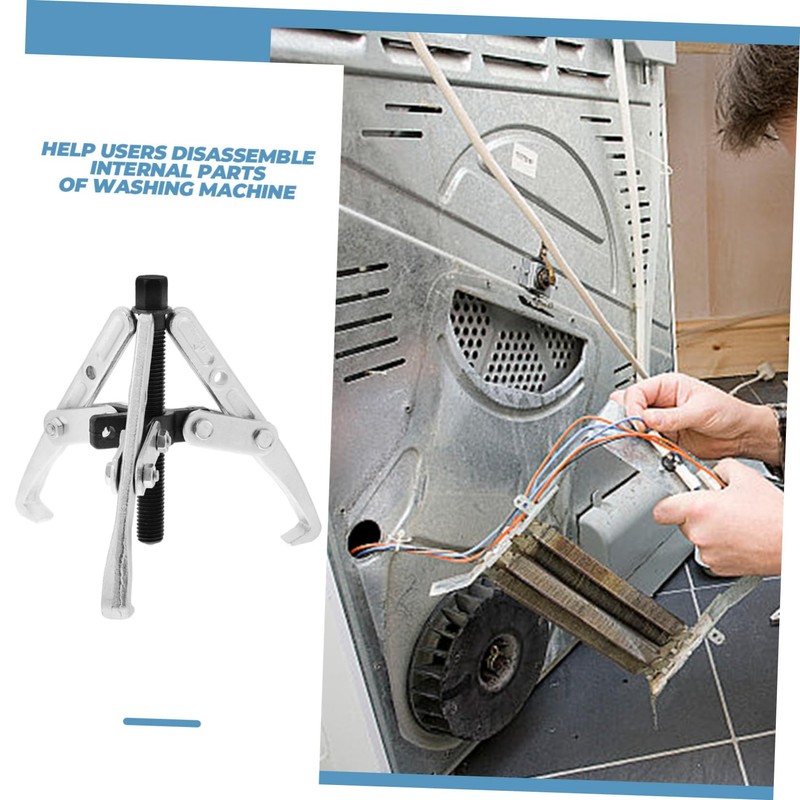 HELP USERS DISASSEMBLE INTERNAL PARTS OF WASHING MACHINE