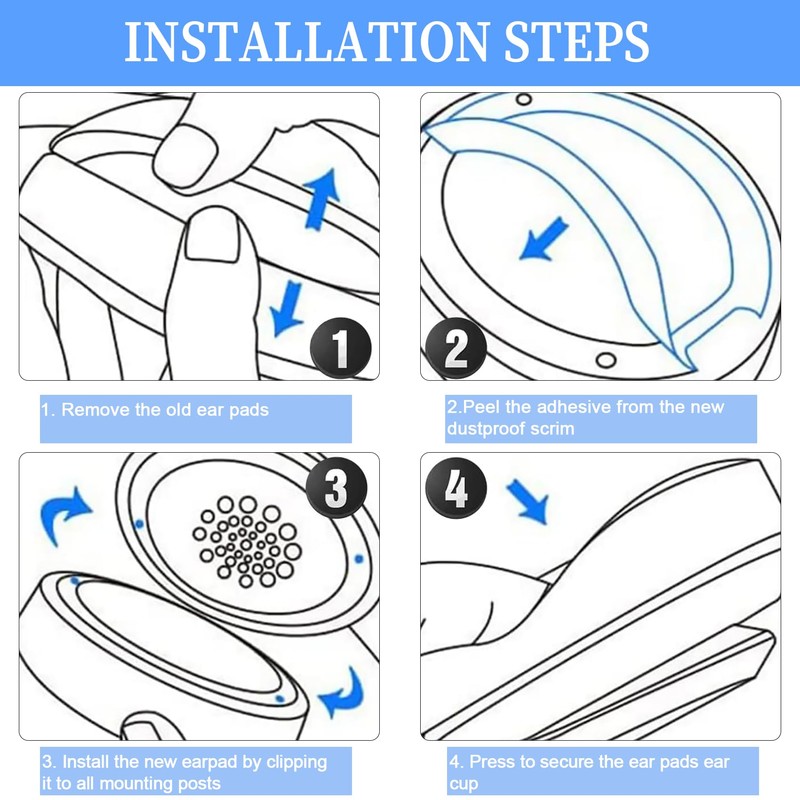 INSTALLATION STEPS

1

2

1. Remove the old ear pads

2.Peel the adhesive from the new dustproof scrim

3

4

3. Install the new earpad by clipping it to all mounting posts

4. Press to secure the ear pads ear cup