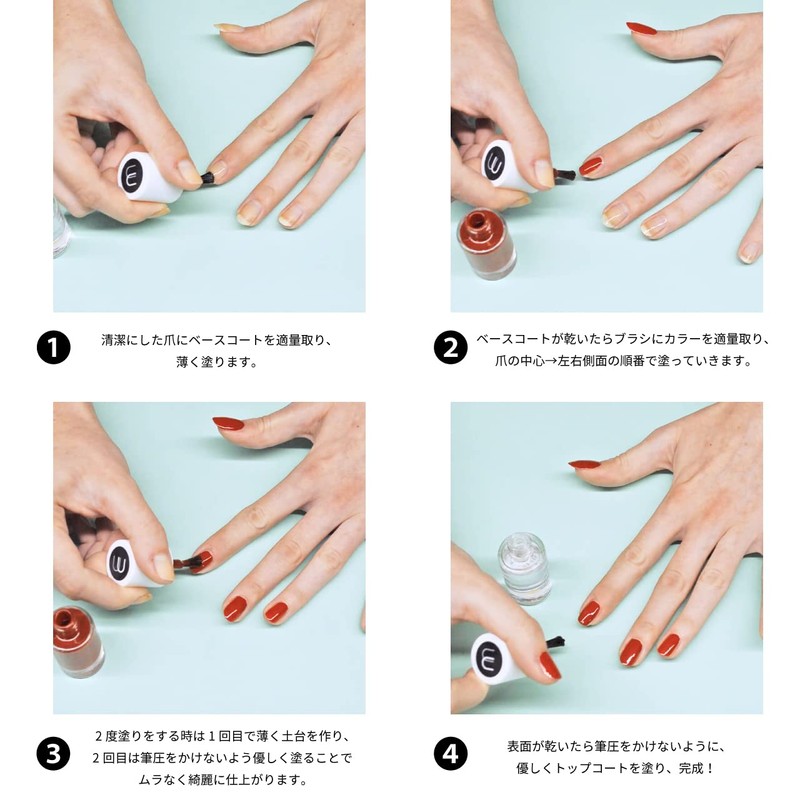 1
清潔にした爪にベースコートを適量取り、薄く塗ります。

2
ベースコートが乾いたらブラシにカラーを適量取り、爪の中心→左右側面の順番で塗っていきます。

3
２度塗りをする時は１回目で薄く土台を作り、２回目は筆圧をかけないよう優しく塗ることでムラなく綺麗に仕上がります。

4
表面が乾いたら筆圧をかけないように、優しくトップコートを塗り、完成！