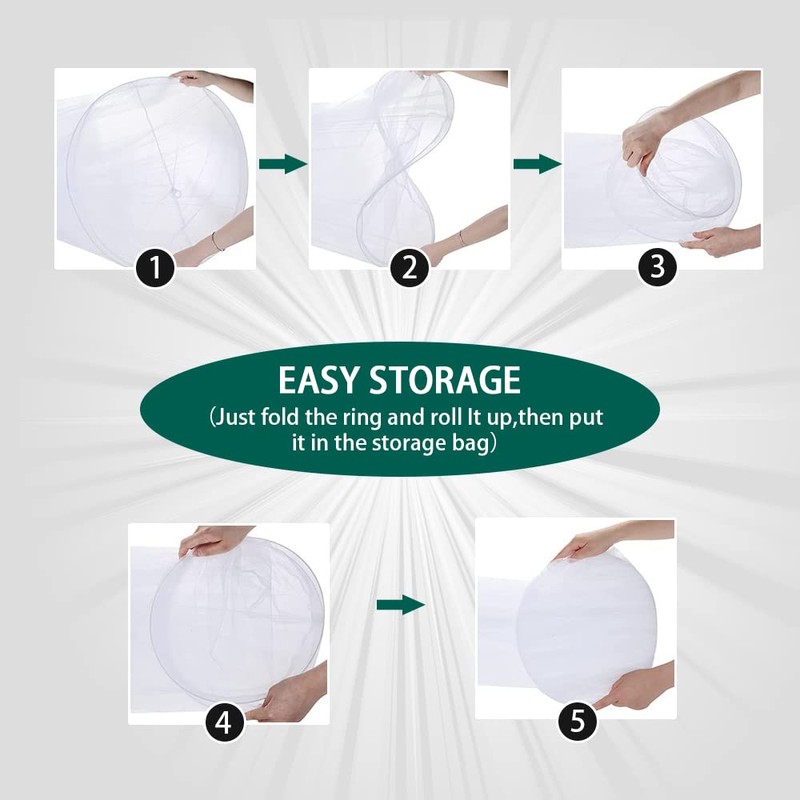 1

2

3

EASY STORAGE

(Just fold the ring and roll It up,then put it in the storage bag)

4

5