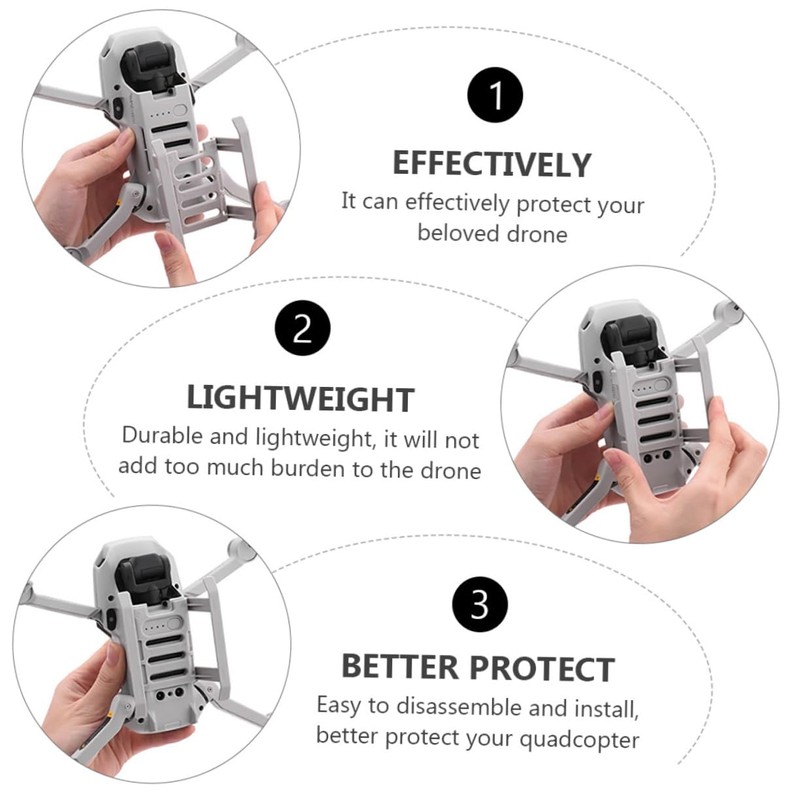 1

EFFECTIVELY

It can effectively protect your beloved drone

2

LIGHTWEIGHT

Durable and lightweight, it will not add too much burden to the drone

3

BETTER PROTECT

Easy to disassemble and install, better protect your quadcopter