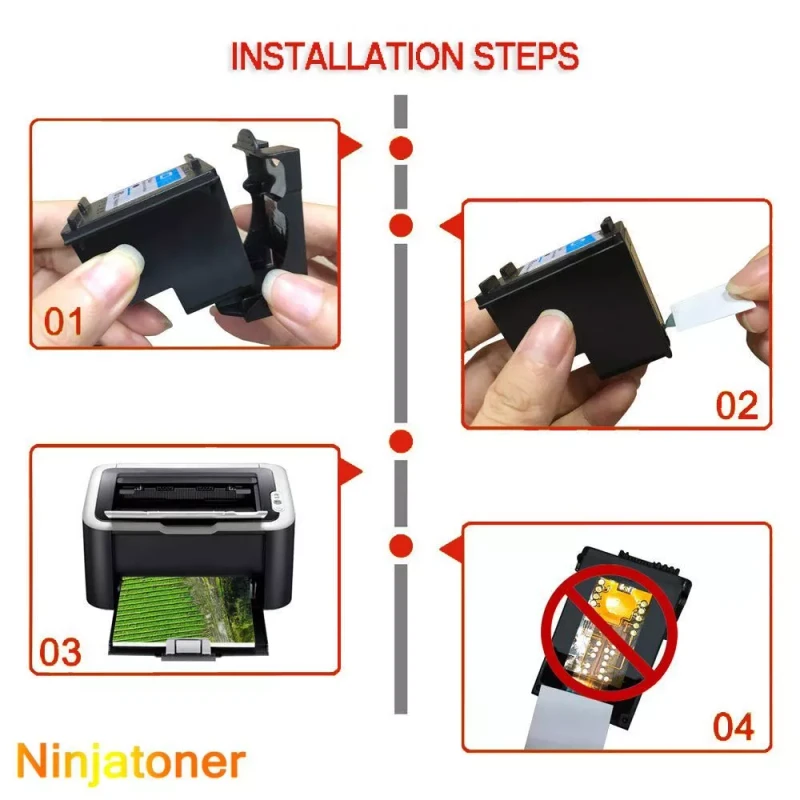 INSTALLATION STEPS

01

02

03

04

Ninjatoner