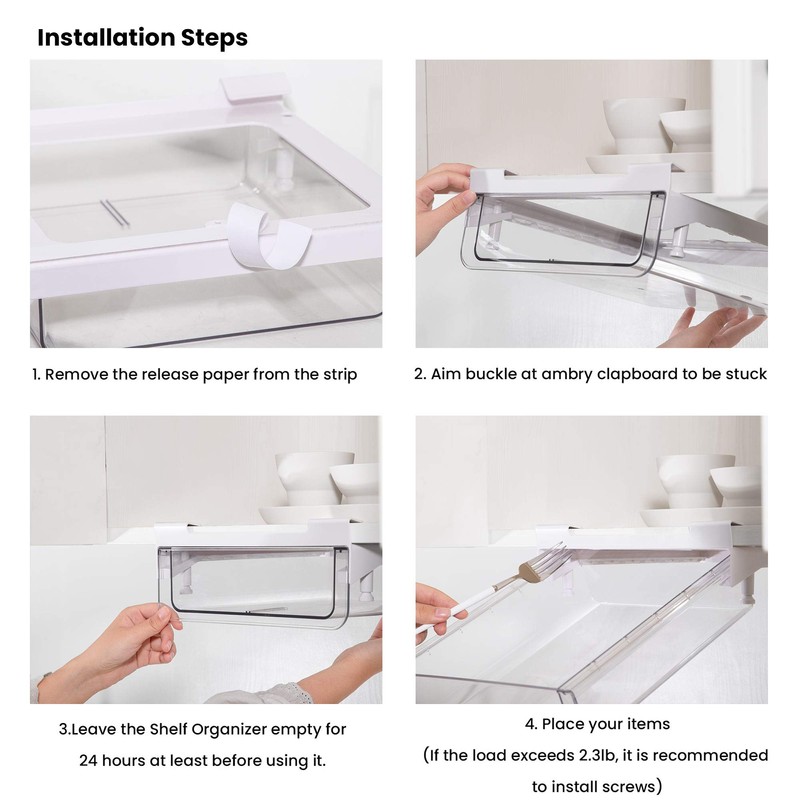 Installation Steps

1. Remove the release paper from the strip

2. Aim buckle at ambry clapboard to be stuck

3.Leave the Shelf Organizer empty for 24 hours at least before using it.

4. Place your items
(If the load exceeds 2.3lb, it is recommended to install screws)