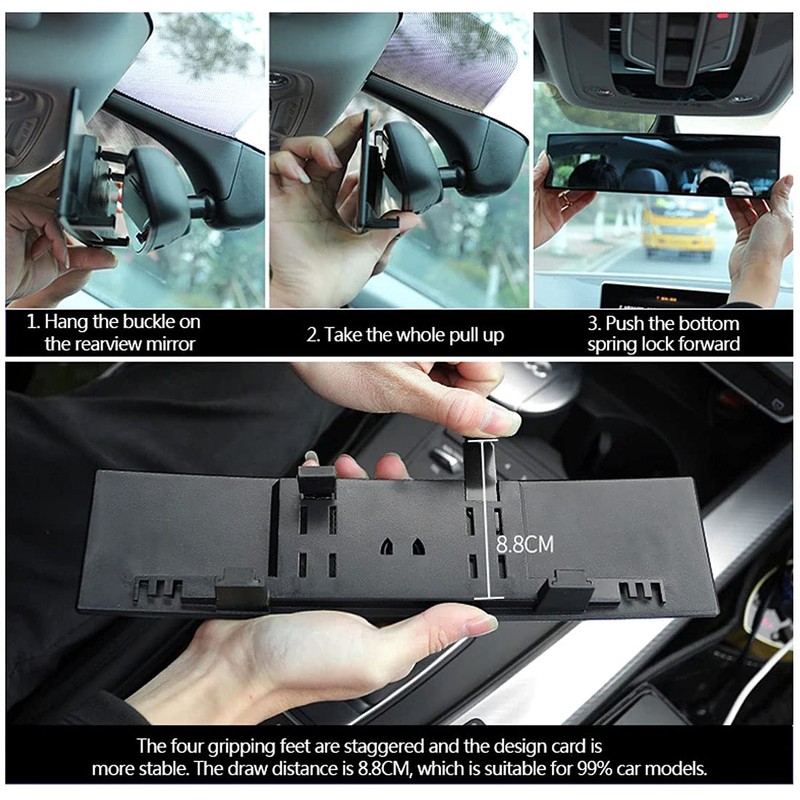 1. Hang the buckle on the rearview mirror

2. Take the whole pull up

3. Push the bottom spring lock forward

8.8CM

The four gripping feet are staggered and the design card is more stable. The draw distance is 8.8CM, which is suitable for 99% car models.