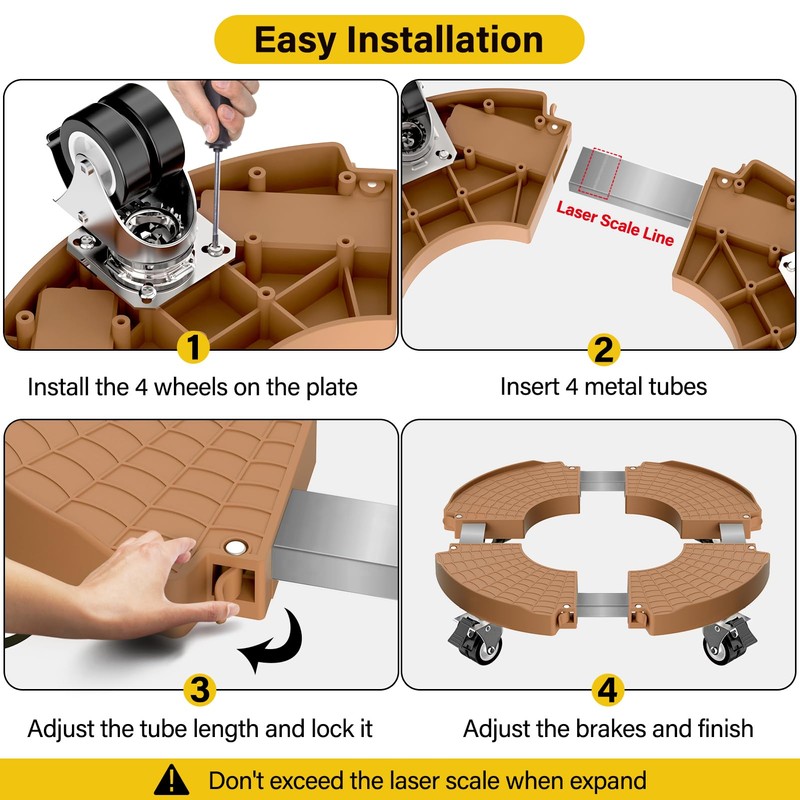 Easy Installation

1
Install the 4 wheels on the plate

Laser Scale Line

2
Insert 4 metal tubes

3
Adjust the tube length and lock it

4
Adjust the brakes and finish

Don't exceed the laser scale when expand