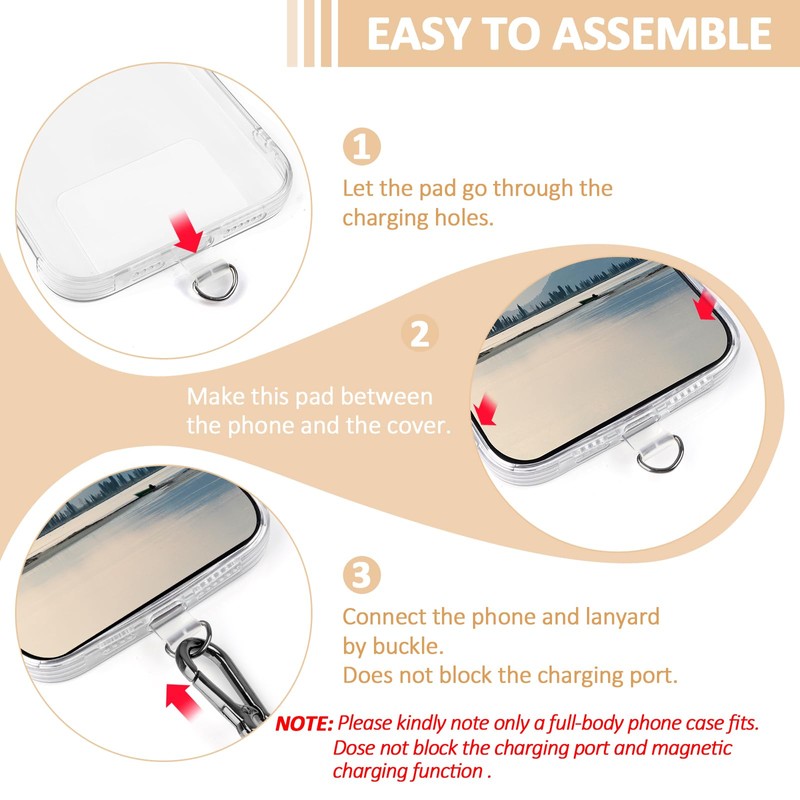 EASY TO ASSEMBLE

1

Let the pad go through the charging holes.

2

Make this pad between the phone and the cover.

3

Connect the phone and lanyard by buckle.
Does not block the charging port.

NOTE: Please kindly note only a full-body phone case fits. Dose not block the charging port and magnetic charging function .