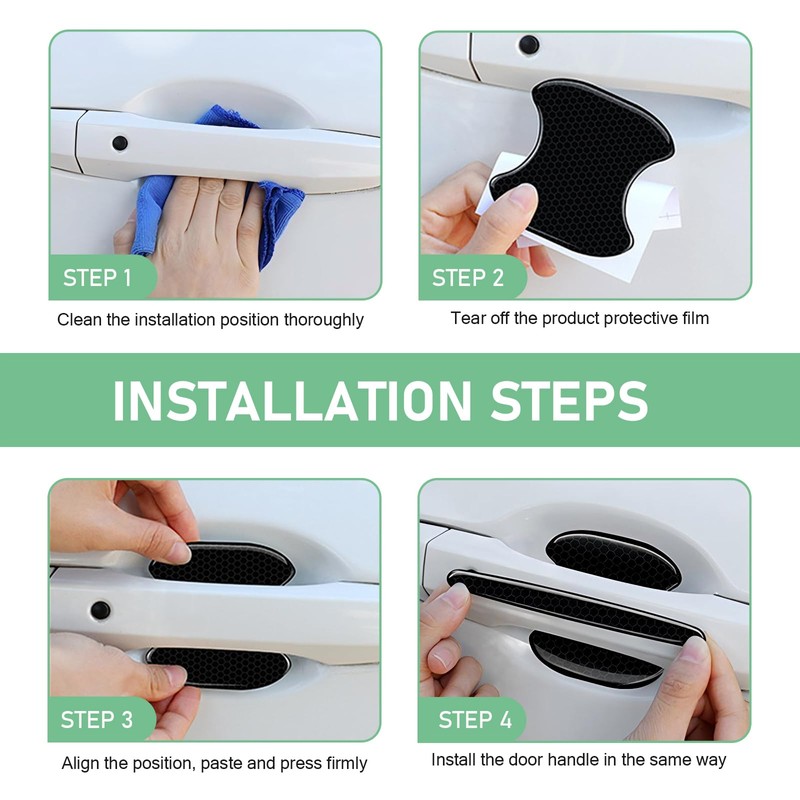 STEP 1
Clean the installation position thoroughly

STEP 2
Tear off the product protective film

INSTALLATION STEPS

STEP 3
Align the position, paste and press firmly

STEP 4
Install the door handle in the same way