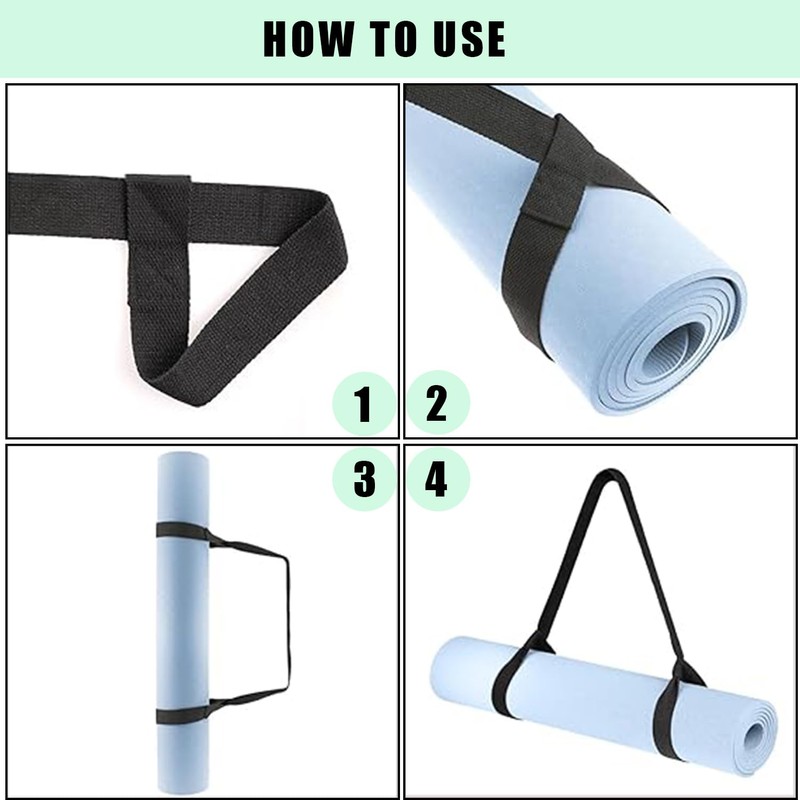 HOW TO USE

1

2

3

4