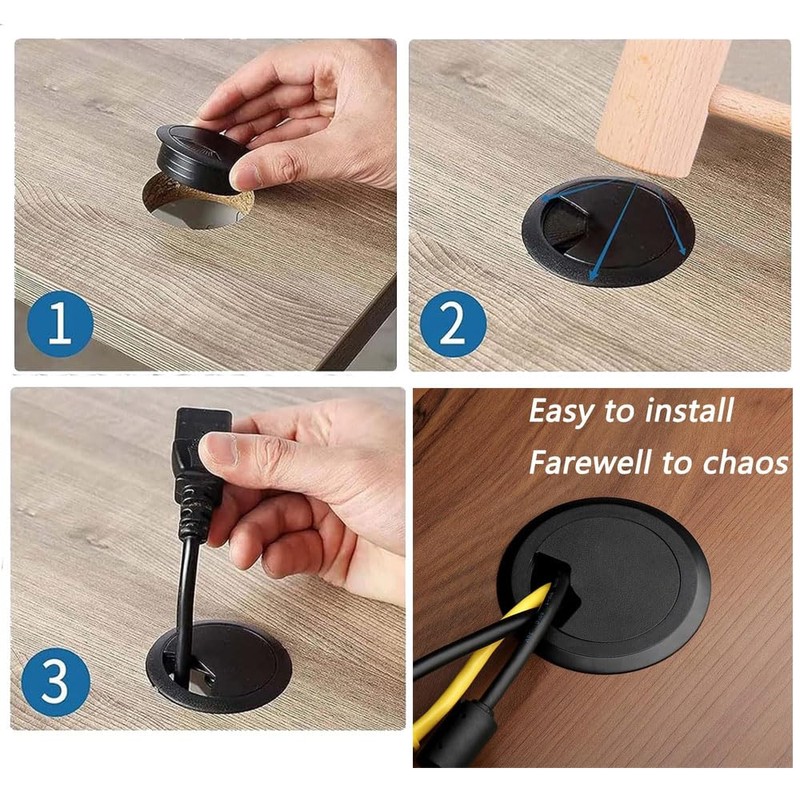 1

2

3

Easy to install
Farewell to chaos