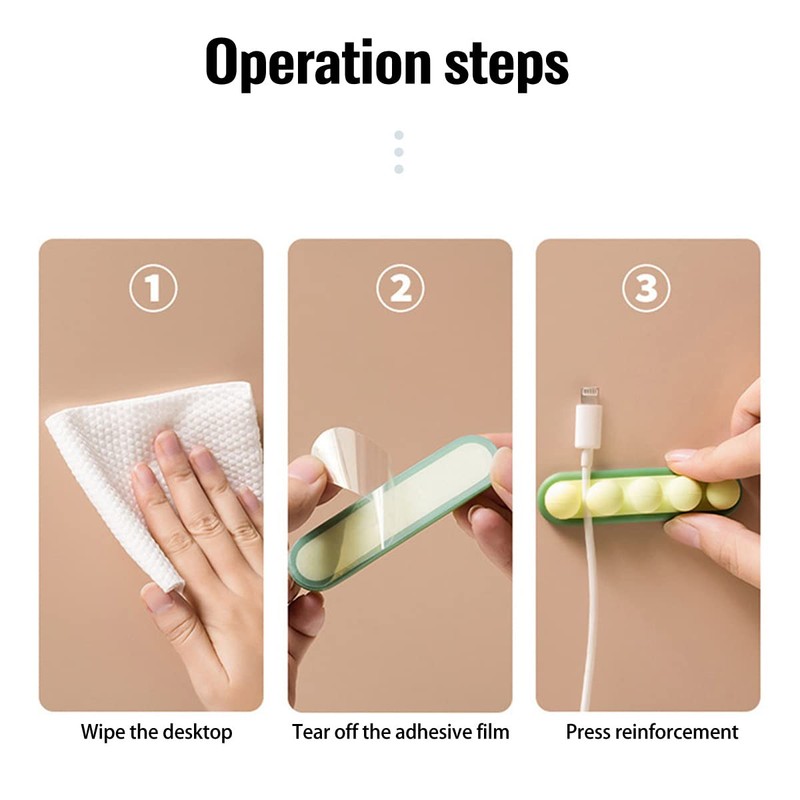 Operation steps

①

Wipe the desktop

②

Tear off the adhesive film

③

Press reinforcement