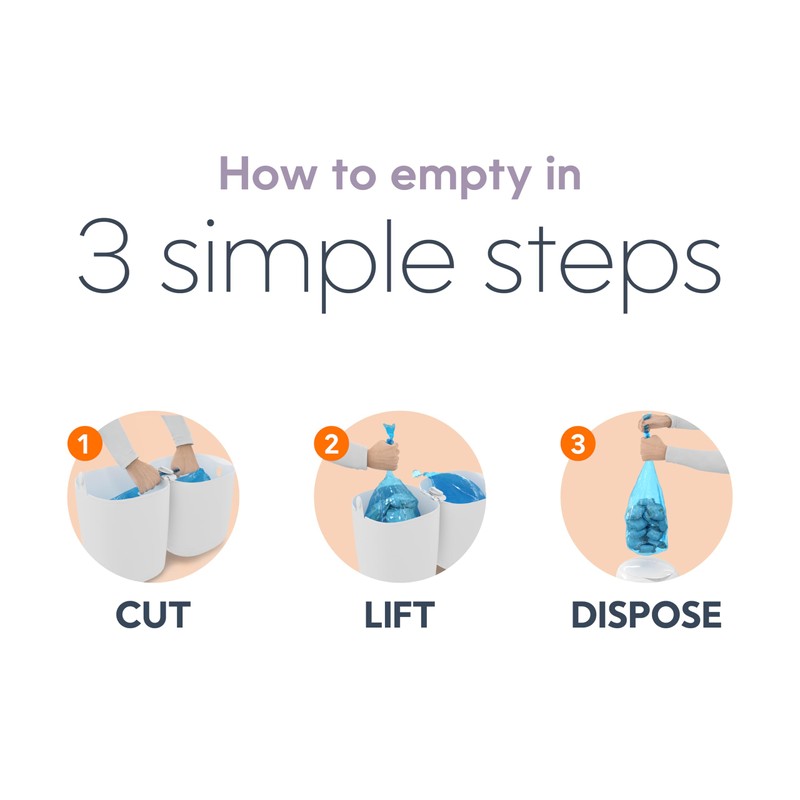 How to empty in
3 simple steps

1
CUT

2
LIFT

3
DISPOSE