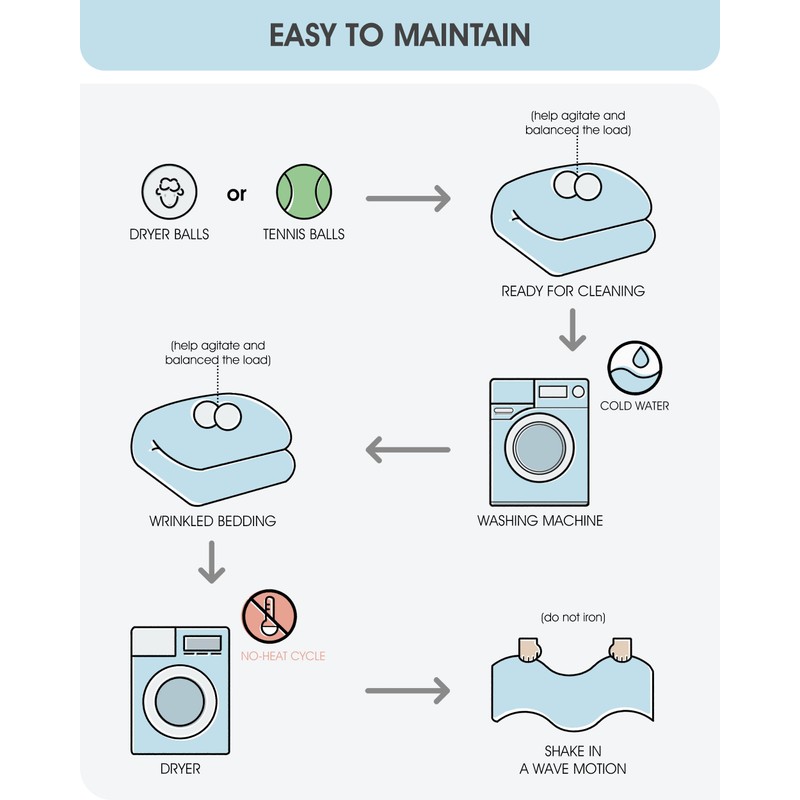 EASY TO MAINTAIN

DRYER BALLS or TENNIS BALLS

(help agitate and balanced the load)

READY FOR CLEANING

COLD WATER

WASHING MACHINE

(help agitate and balanced the load)

WRINKLED BEDDING

NO-HEAT CYCLE

DRYER

(do not iron)

SHAKE IN A WAVE MOTION