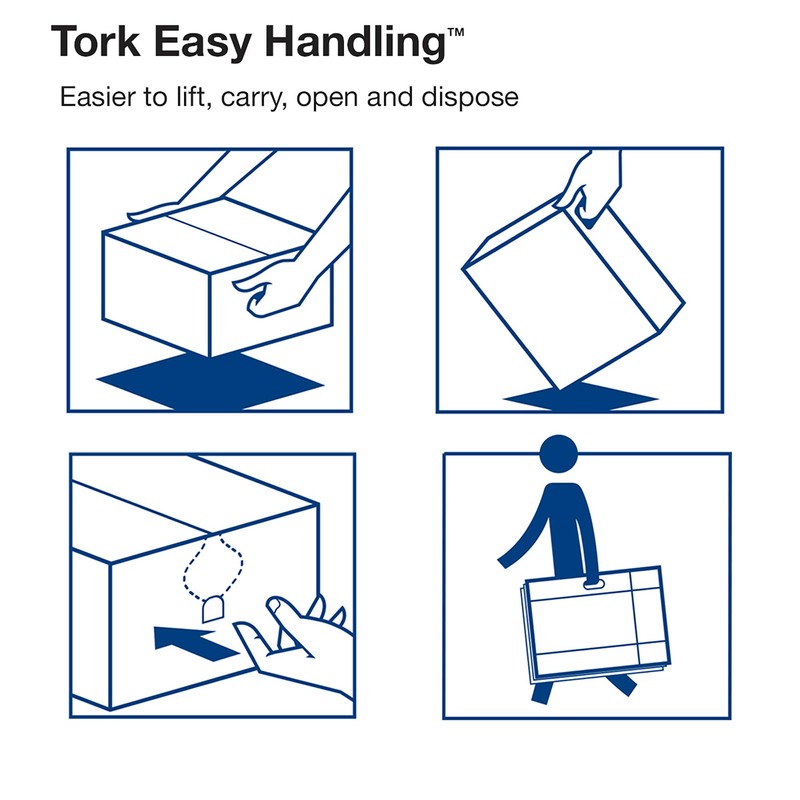 Tork Easy Handling™

Easier to lift, carry, open and dispose