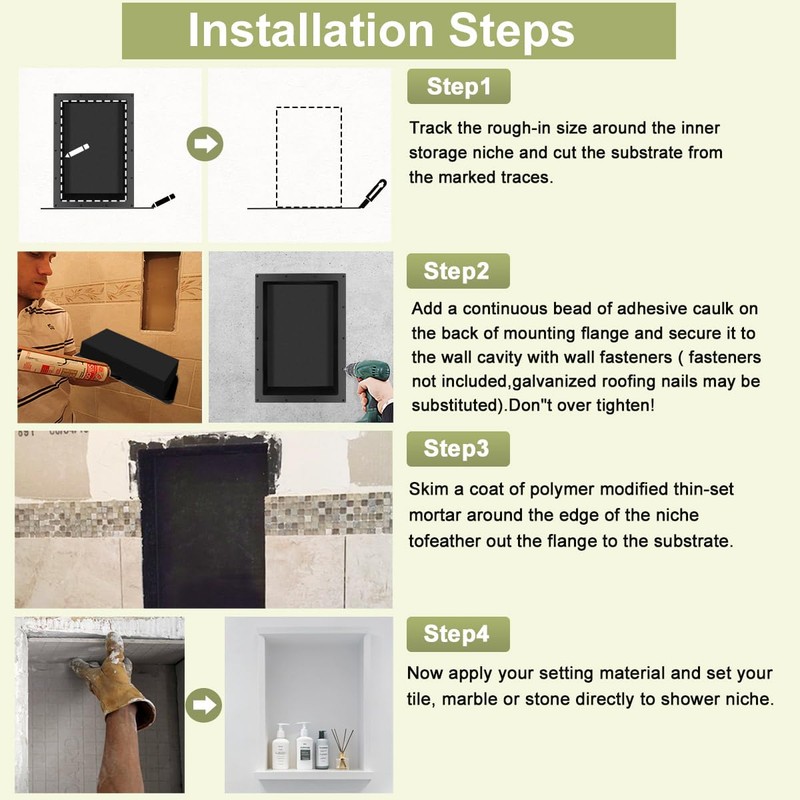 Installation Steps

Step1

Track the rough-in size around the inner storage niche and cut the substrate from the marked traces.

Step2

Add a continuous bead of adhesive caulk on the back of mounting flange and secure it to the wall cavity with wall fasteners ( fasteners not included,galvanized roofing nails may be substituted).Don"t over tighten!

Step3

Skim a coat of polymer modified thin-set mortar around the edge of the niche tofeather out the flange to the substrate.

Step4

Now apply your setting material and set your tile, marble or stone directly to shower niche.