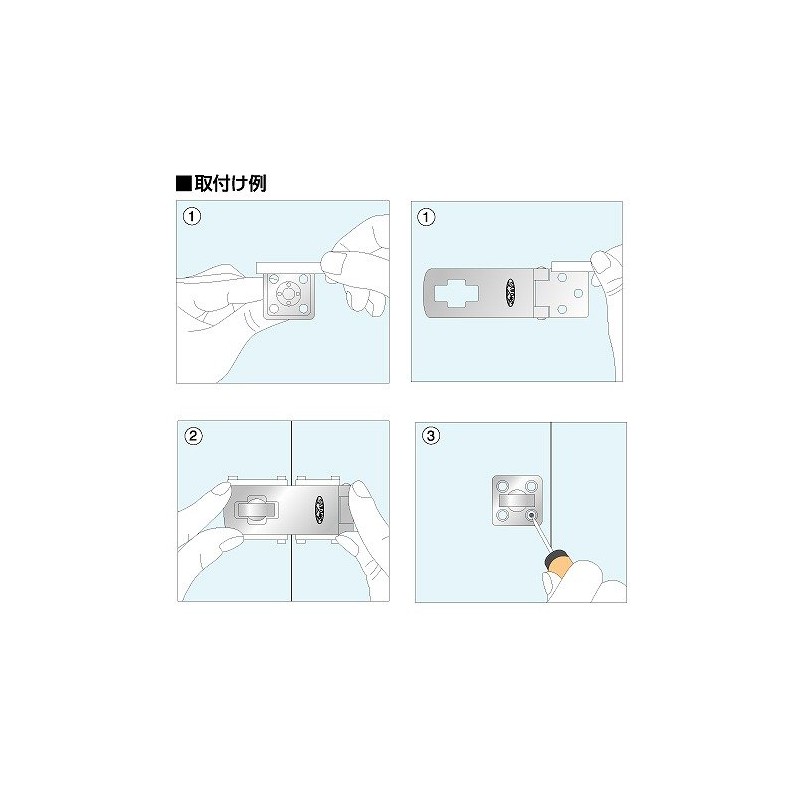 ■取付け例

①

①

②

③