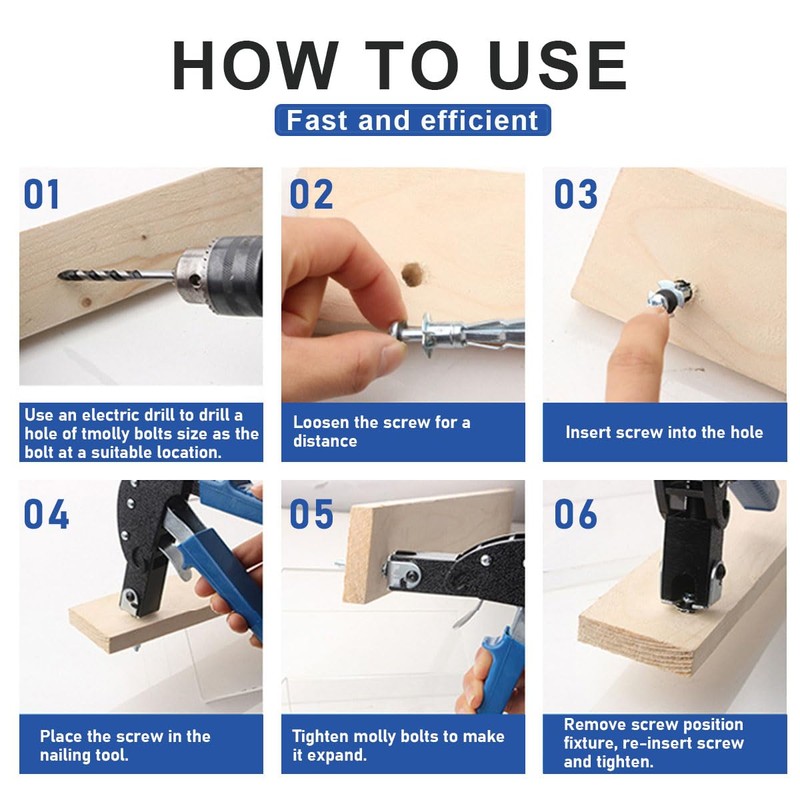 HOW TO USE

Fast and efficient

01

Use an electric drill to drill a hole of tmolly bolts size as the bolt at a suitable location.

02

Loosen the screw for a distance

03

Insert screw into the hole

04

Place the screw in the nailing tool.

05

Tighten molly bolts to make it expand.

06

Remove screw position fixture, re-insert screw and tighten.