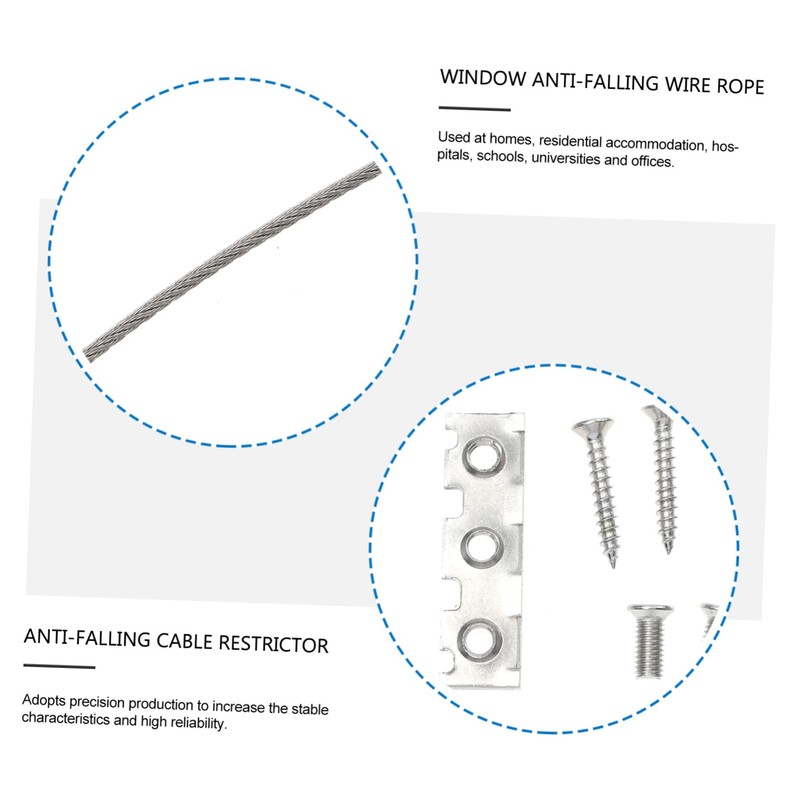 WINDOW ANTI-FALLING WIRE ROPE

Used at homes, residential accommodation, hospitals, schools, universities and offices.

ANTI-FALLING CABLE RESTRICTOR

Adopts precision production to increase the stable characteristics and high reliability.