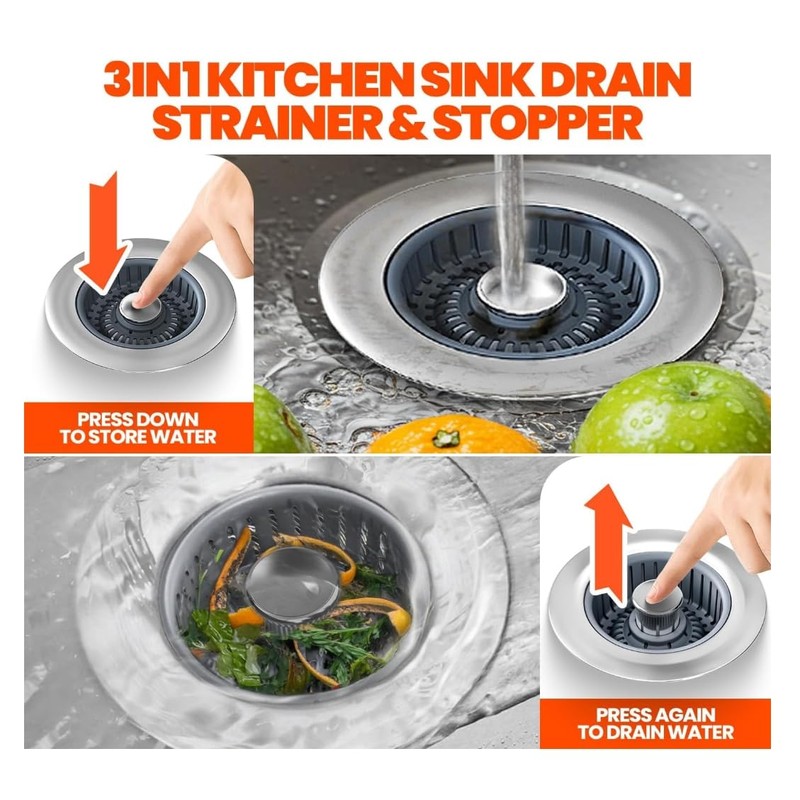 3IN1 KITCHEN SINK DRAIN STRAINER & STOPPER

PRESS DOWN
TO STORE WATER

PRESS AGAIN
TO DRAIN WATER