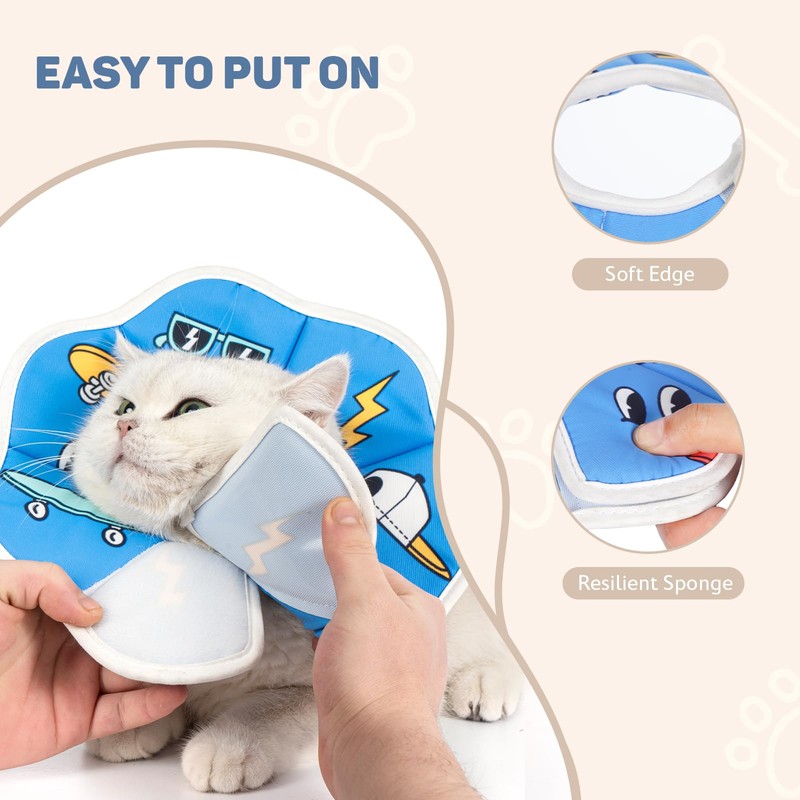 EASY TO PUT ON

Soft Edge

Resilient Sponge