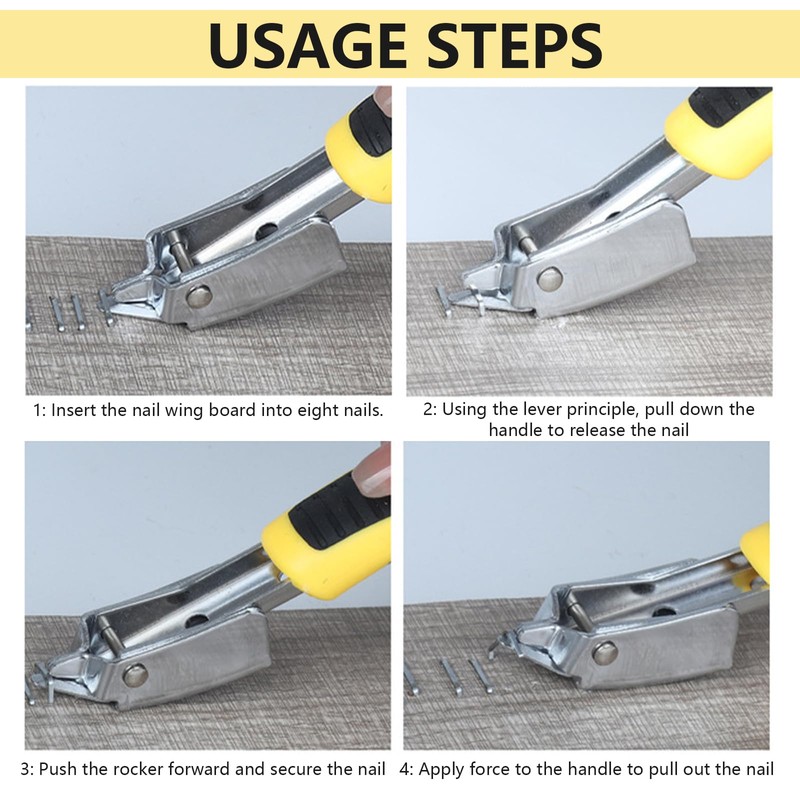 USAGE STEPS

1: Insert the nail wing board into eight nails.

2: Using the lever principle, pull down the handle to release the nail

3: Push the rocker forward and secure the nail

4: Apply force to the handle to pull out the nail