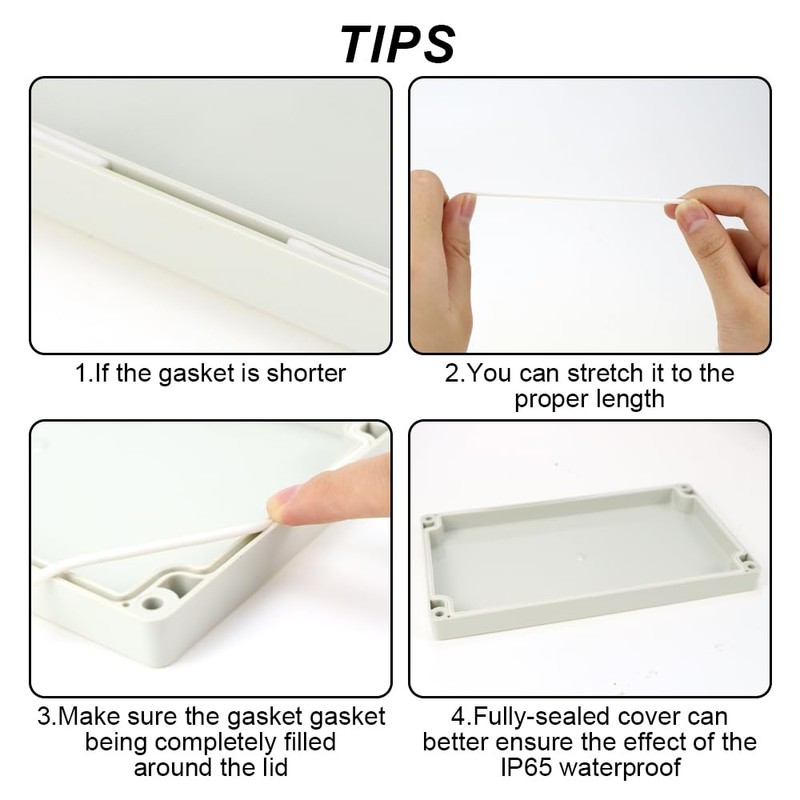 TIPS

1.If the gasket is shorter

2.You can stretch it to the proper length

3.Make sure the gasket gasket being completely filled around the lid

4.Fully-sealed cover can better ensure the effect of the IP65 waterproof