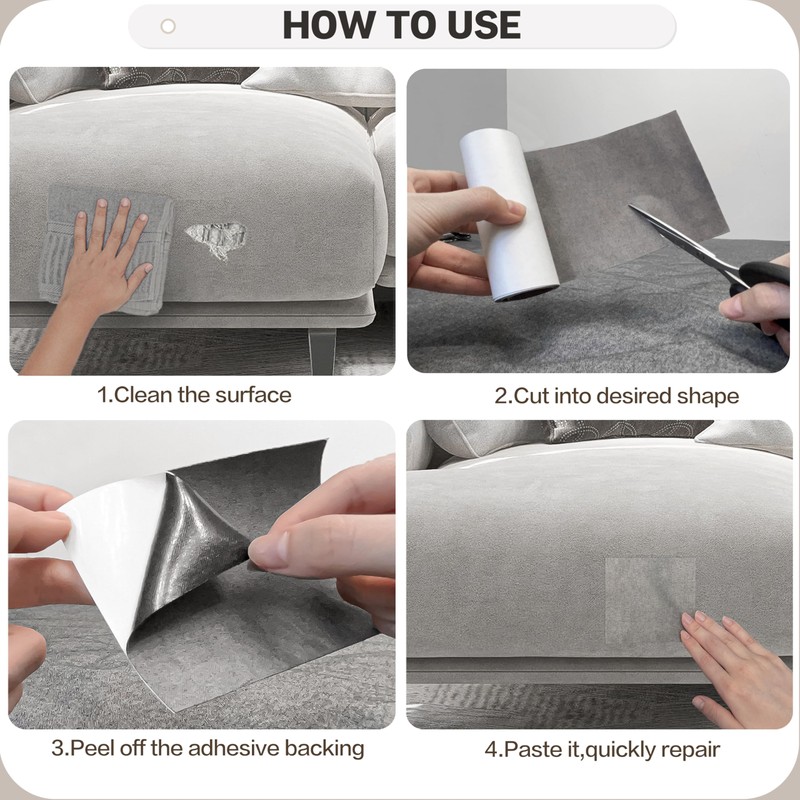 HOW TO USE

1.Clean the surface

2.Cut into desired shape

3.Peel off the adhesive backing

4.Paste it,quickly repair