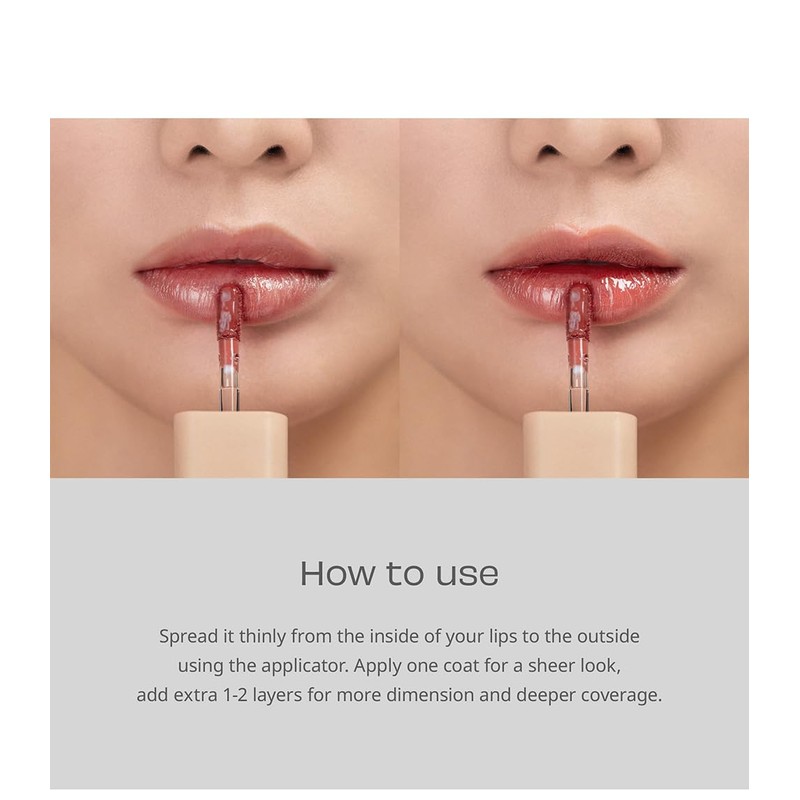 How to use

Spread it thinly from the inside of your lips to the outside using the applicator. Apply one coat for a sheer look, add extra 1-2 layers for more dimension and deeper coverage.