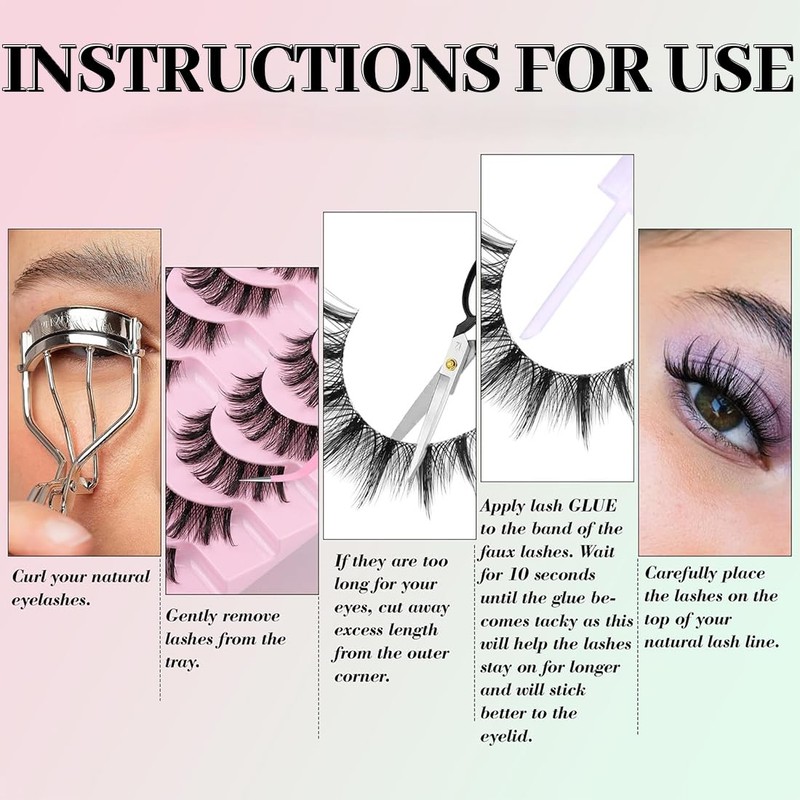 INSTRUCTIONS FOR USE

Curl your natural eyelashes.

Gently remove lashes from the tray.

If they are too long for your eyes, cut away excess length from the outer corner.

Apply lash GLUE to the band of the faux lashes. Wait for 10 seconds until the glue becomes tacky as this will help the lashes stay on for longer and will stick better to the eyelid.

Carefully place the lashes on the top of your natural lash line.