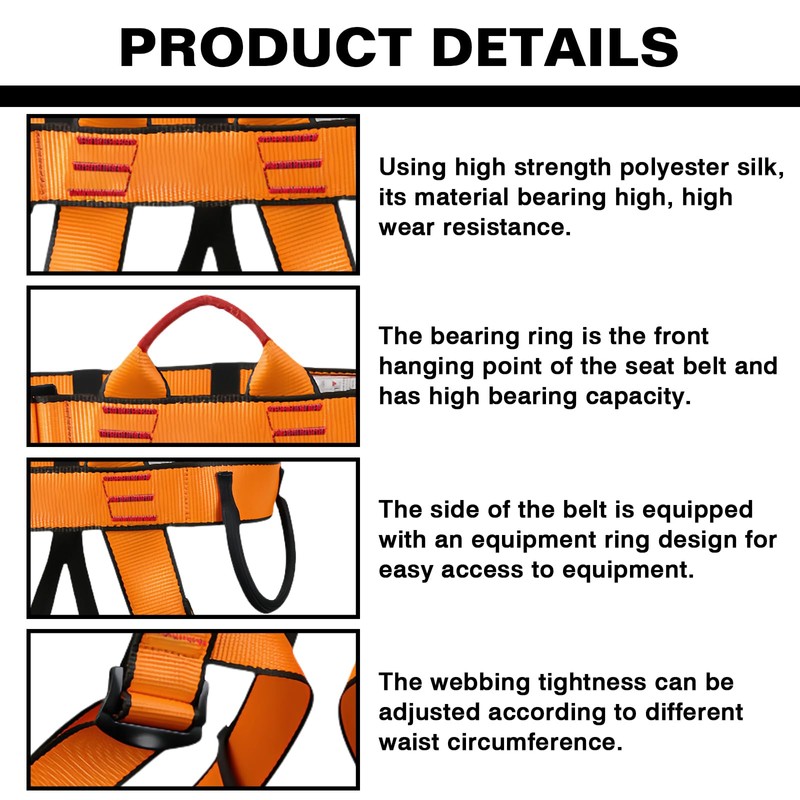 PRODUCT DETAILS

Using high strength polyester silk, its material bearing high, high wear resistance.

The bearing ring is the front hanging point of the seat belt and has high bearing capacity.

The side of the belt is equipped with an equipment ring design for easy access to equipment.

The webbing tightness can be adjusted according to different waist circumference.