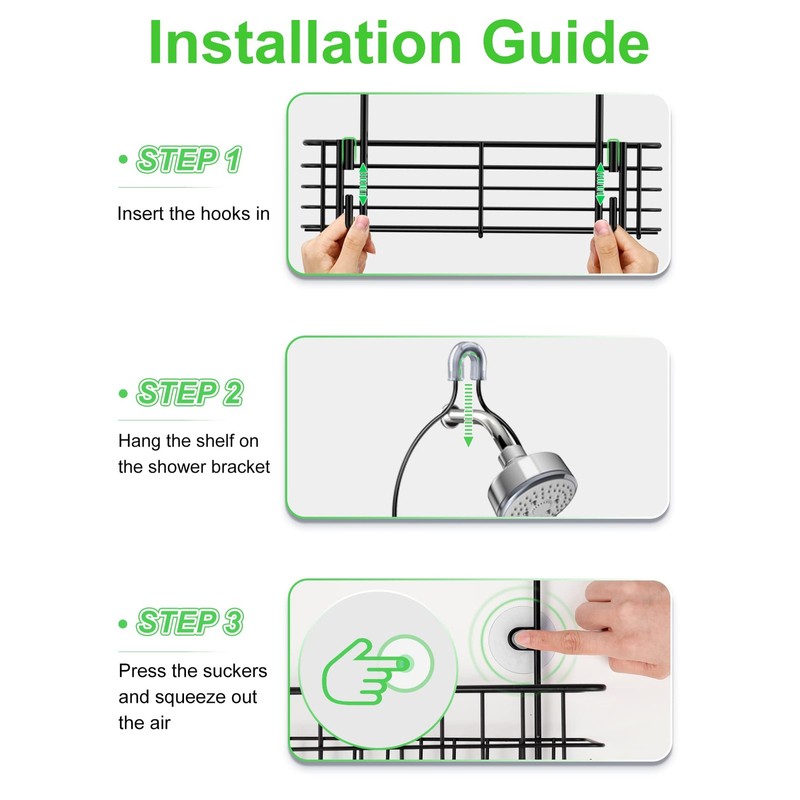 Installation Guide

• STEP 1

Insert the hooks in

• STEP 2

Hang the shelf on the shower bracket

• STEP 3

Press the suckers and squeeze out the air