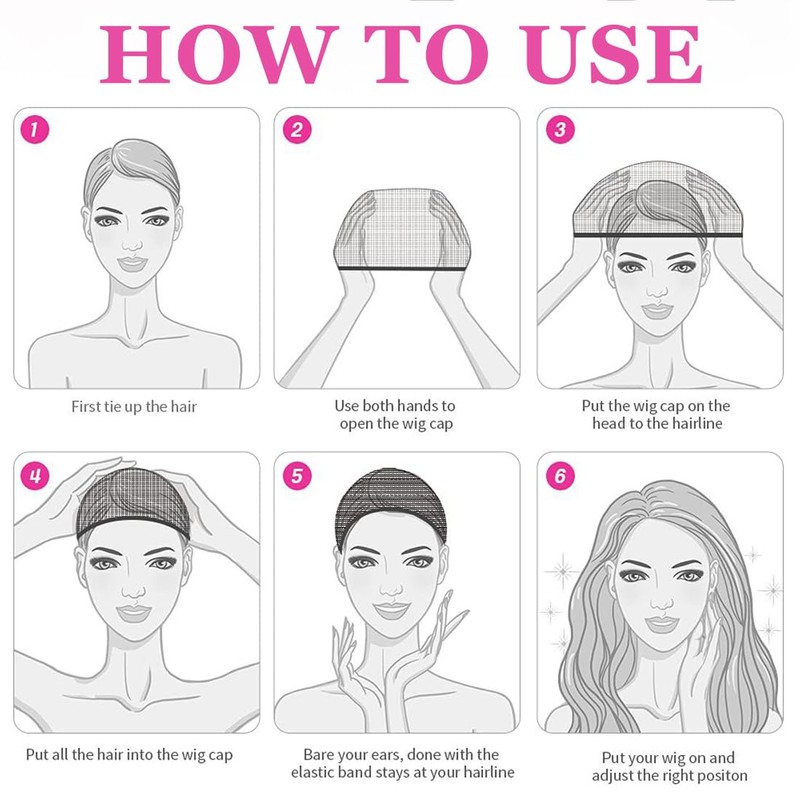 HOW TO USE

1
First tie up the hair

2
Use both hands to open the wig cap

3
Put the wig cap on the head to the hairline

4
Put all the hair into the wig cap

5
Bare your ears, done with the elastic band stays at your hairline

6
Put your wig on and adjust the right positon