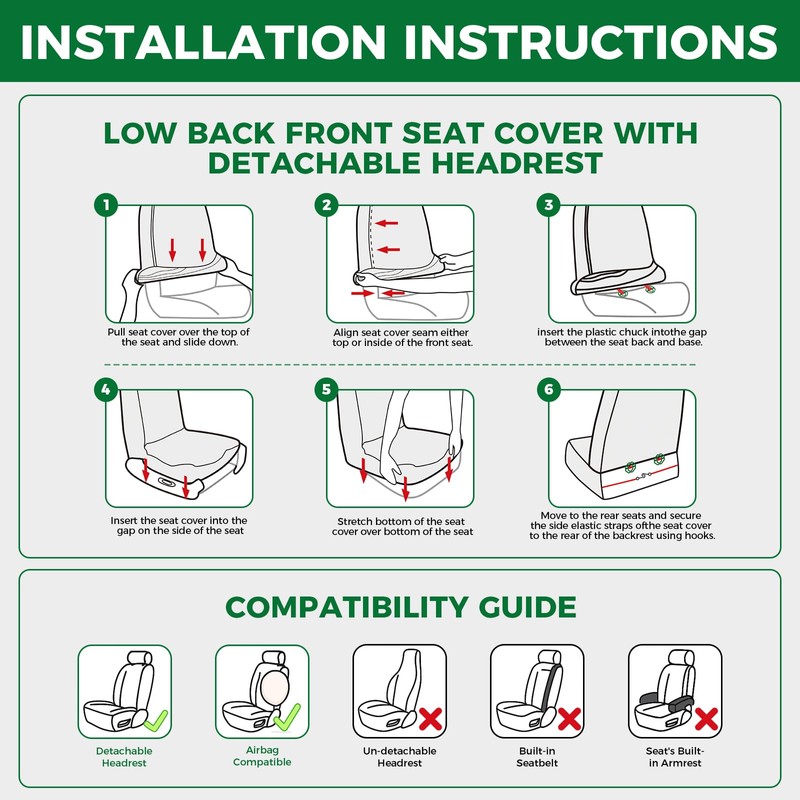 INSTALLATION INSTRUCTIONS

LOW BACK FRONT SEAT COVER WITH DETACHABLE HEADREST

1
Pull seat cover over the top of the seat and slide down.

2
Align seat cover seam either top or inside of the front seat.

3
insert the plastic chuck intothe gap between the seat back and base.

4
Insert the seat cover into the gap on the side of the seat

5
Stretch bottom of the seat cover over bottom of the seat

6
Move to the rear seats and secure the side elastic straps ofthe seat cover to the rear of the backrest using hooks.

COMPATIBILITY GUIDE

Detachable Headrest

Airbag Compatible

Un-detachable Headrest

Built-in Seatbelt

Seat's Built-in Armrest