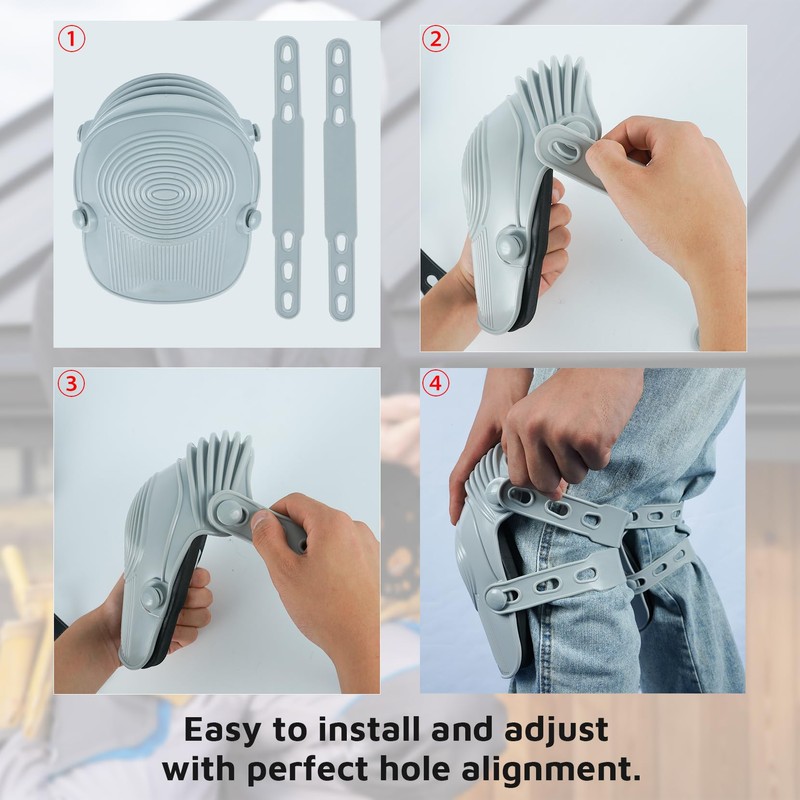 ①

②

③

④

Easy to install and adjust with perfect hole alignment.