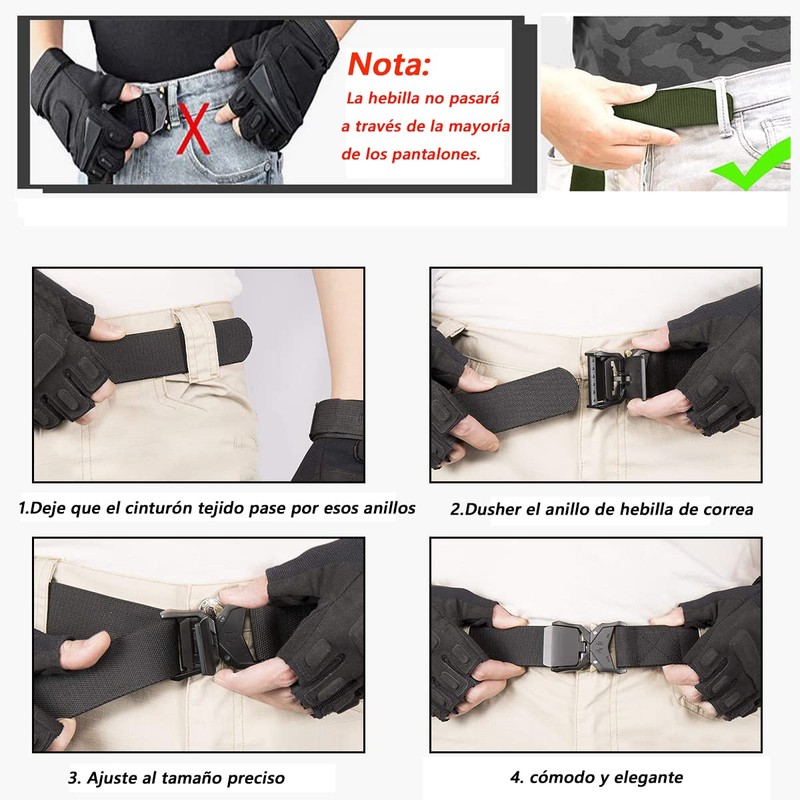 Nota:
La hebilla no pasará a través de la mayoría de los pantalones.

1.Deje que el cinturón tejido pase por esos anillos

2.Dusher el anillo de hebilla de correa

3. Ajuste al tamaño preciso

4. cómodo y elegante