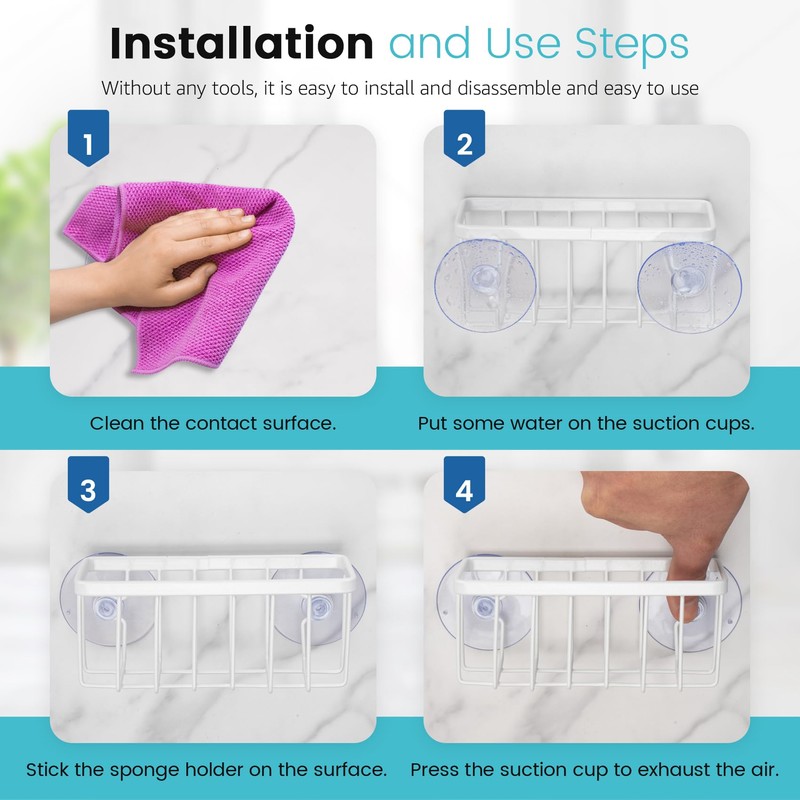 Installation and Use Steps

Without any tools, it is easy to install and disassemble and easy to use

1

Clean the contact surface.

2

Put some water on the suction cups.

3

Stick the sponge holder on the surface.

4

Press the suction cup to exhaust the air.