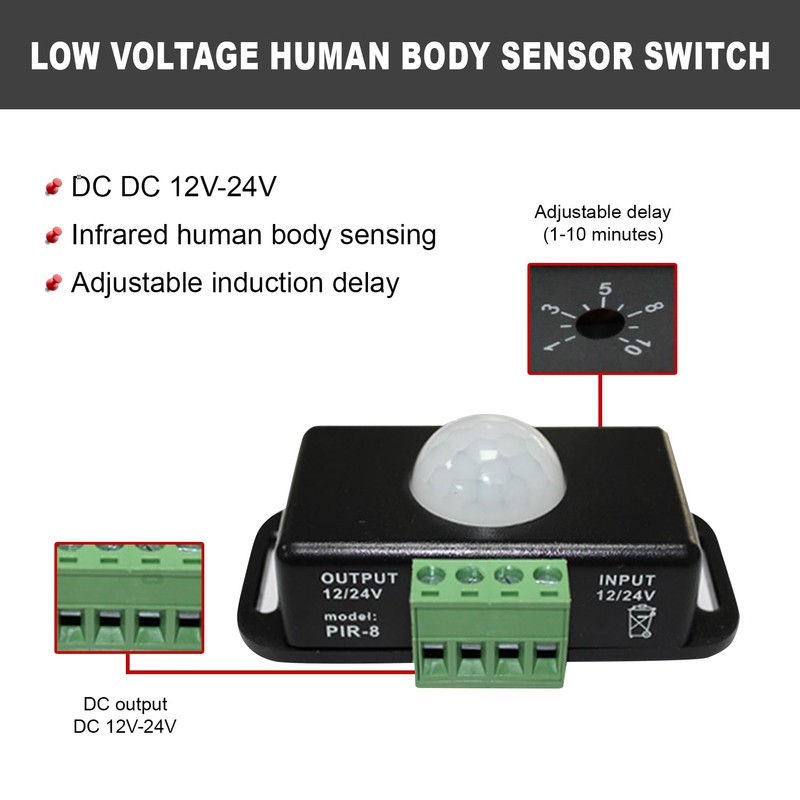 LOW VOLTAGE HUMAN BODY SENSOR SWITCH

DC DC 12V-24V

Infrared human body sensing

Adjustable induction delay

Adjustable delay
(1-10 minutes)

1 3 5 8 10

OUTPUT
12/24V
model:
PIR-8

INPUT
12/24V

DC output
DC 12V-24V