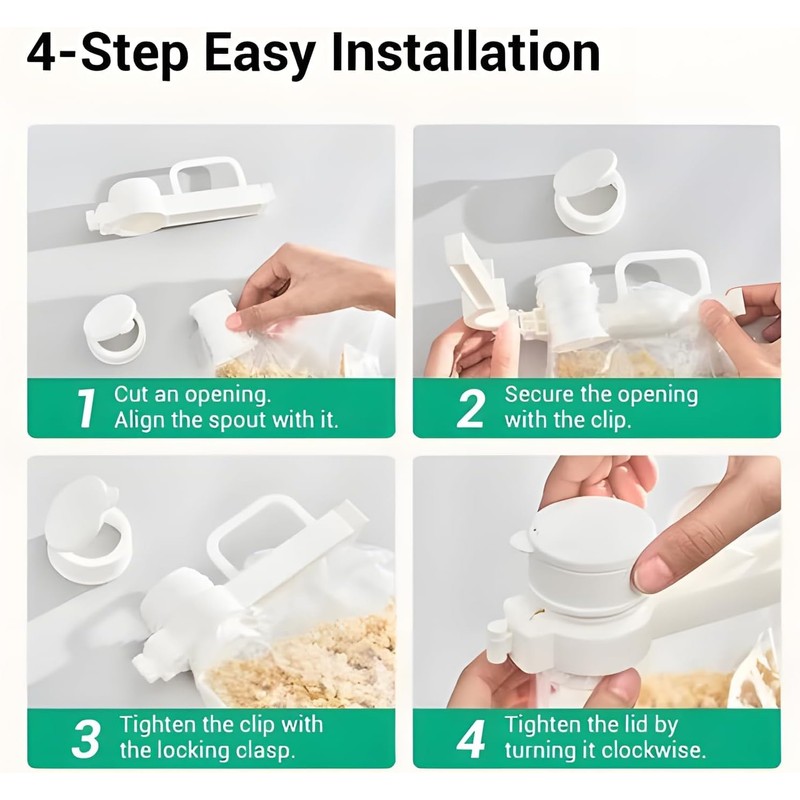 4-Step Easy Installation

1 Cut an opening. Align the spout with it.

2 Secure the opening with the clip.

3 Tighten the clip with the locking clasp.

4 Tighten the lid by turning it clockwise.