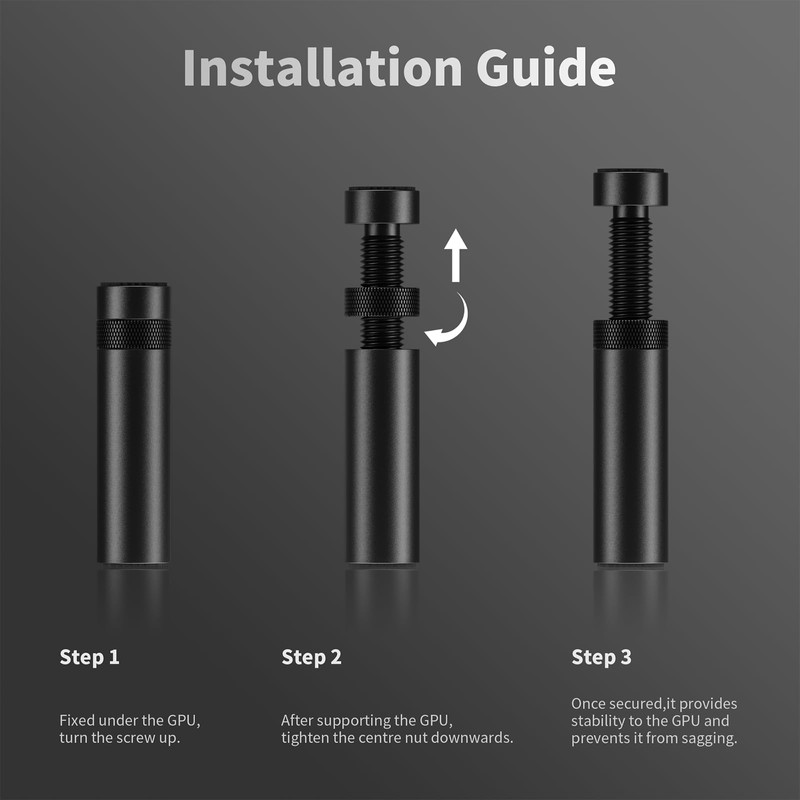 Installation Guide

Step 1

Fixed under the GPU, turn the screw up.

Step 2

After supporting the GPU, tighten the centre nut downwards.

Step 3

Once secured,it provides stability to the GPU and prevents it from sagging.