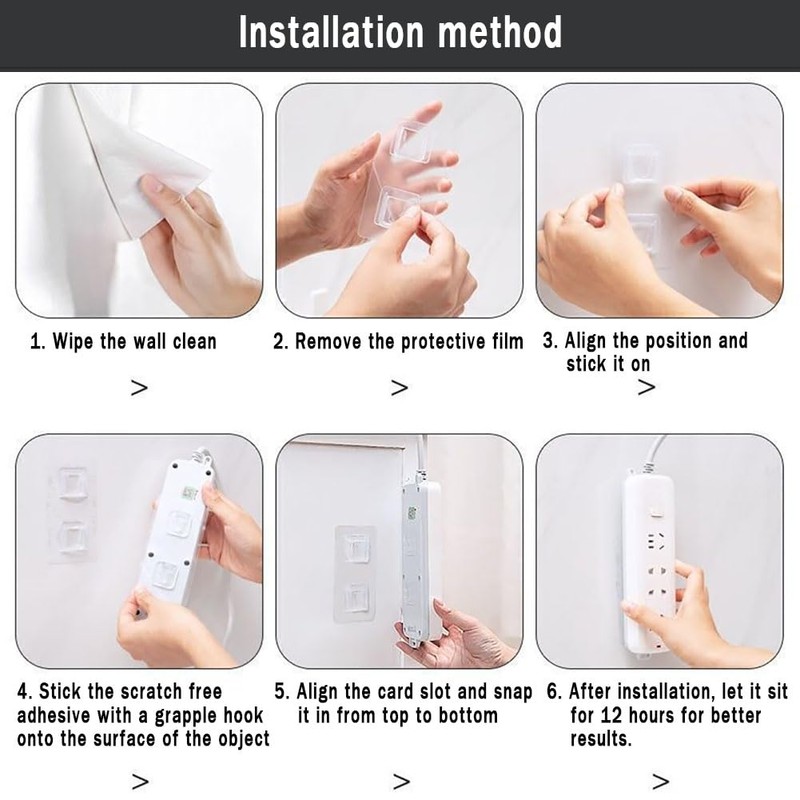 Installation method

1. Wipe the wall clean

>

2. Remove the protective film

>

3. Align the position and stick it on

>

4. Stick the scratch free adhesive with a grapple hook onto the surface of the object

>

5. Align the card slot and snap it in from top to bottom

>

6. After installation, let it sit for 12 hours for better results.

>