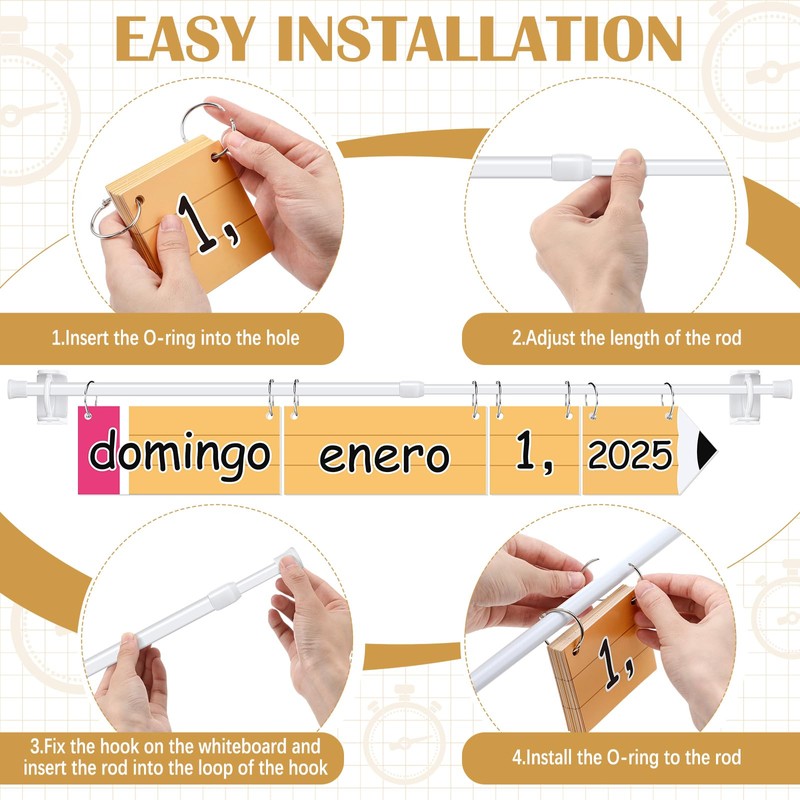 EASY INSTALLATION

1,

1.Insert the O-ring into the hole

2.Adjust the length of the rod

domingo enero 1, 2025

1,

3.Fix the hook on the whiteboard and insert the rod into the loop of the hook

4.Install the O-ring to the rod