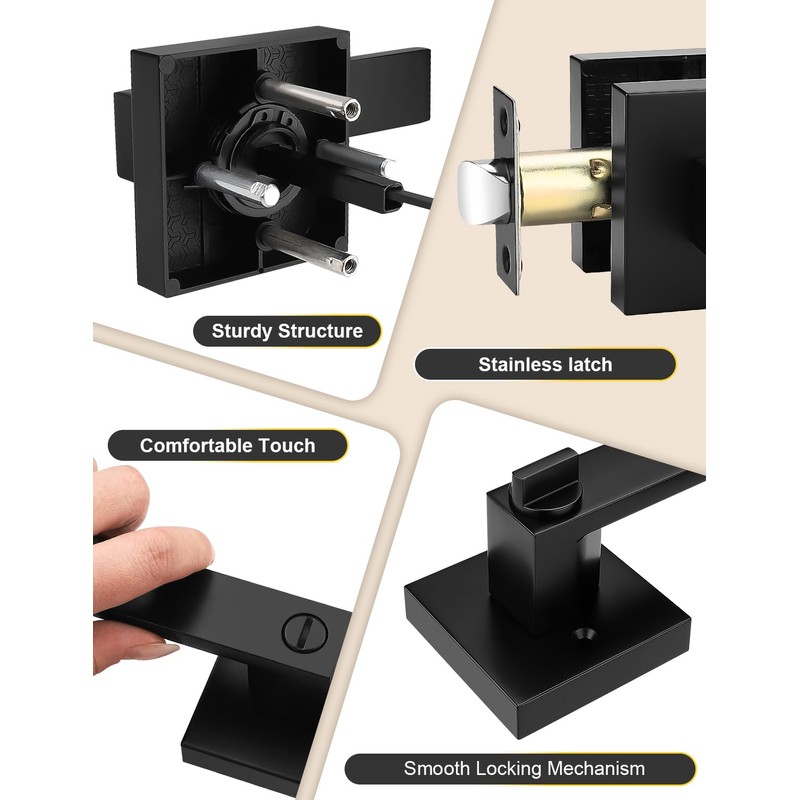 Sturdy Structure

Stainless latch

Comfortable Touch

Smooth Locking Mechanism