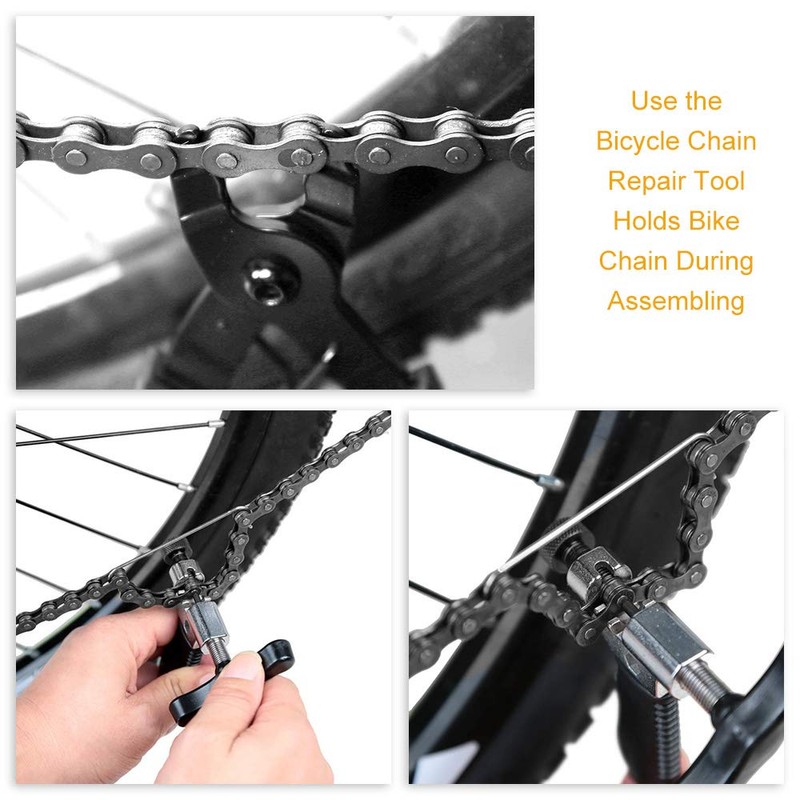 Use the Bicycle Chain Repair Tool Holds Bike Chain During Assembling